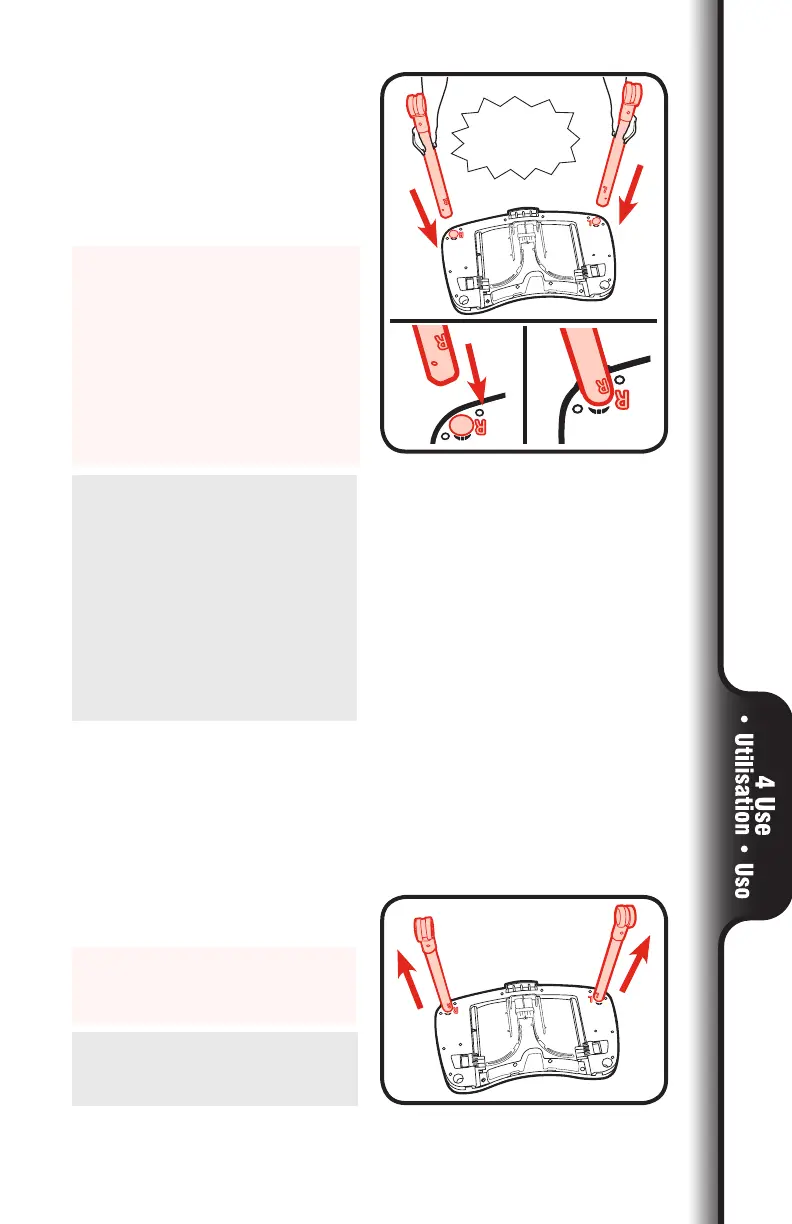 R

R

R

R

4 Use • Utilisation • Uso