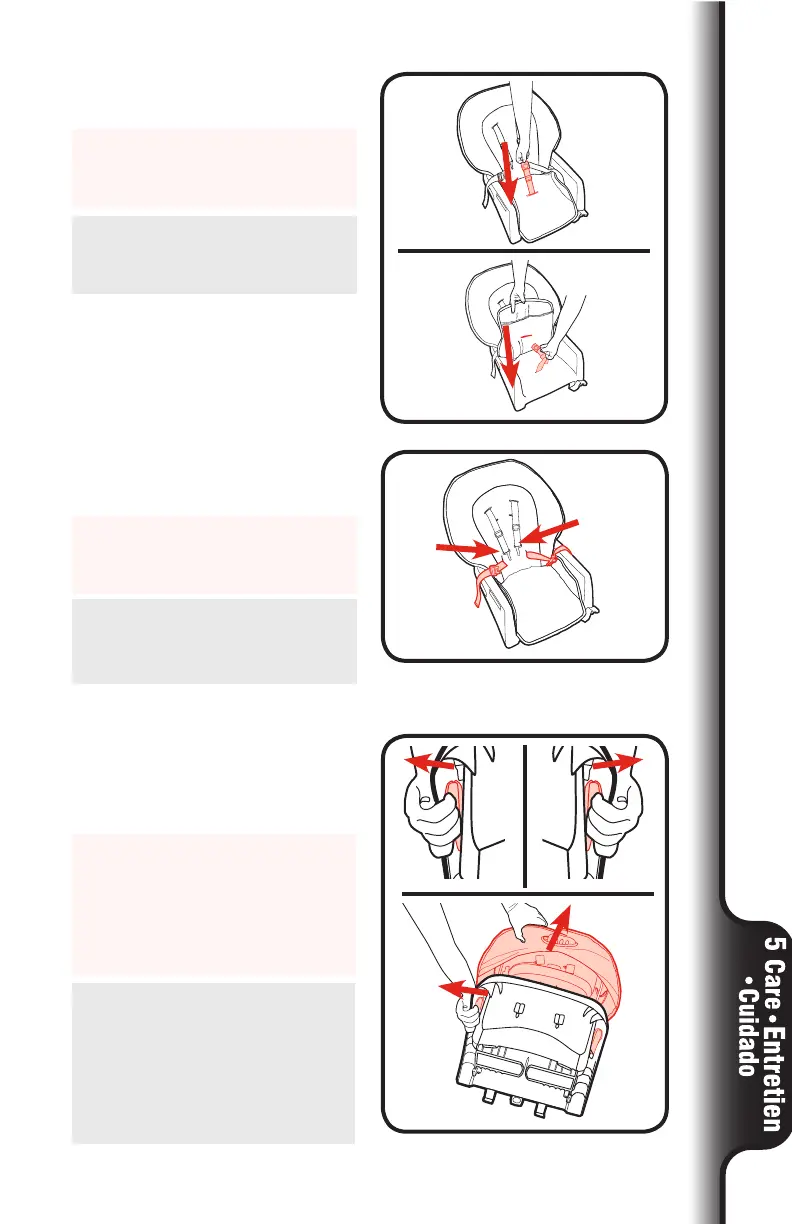 5 Care • Entretien • Cuidado