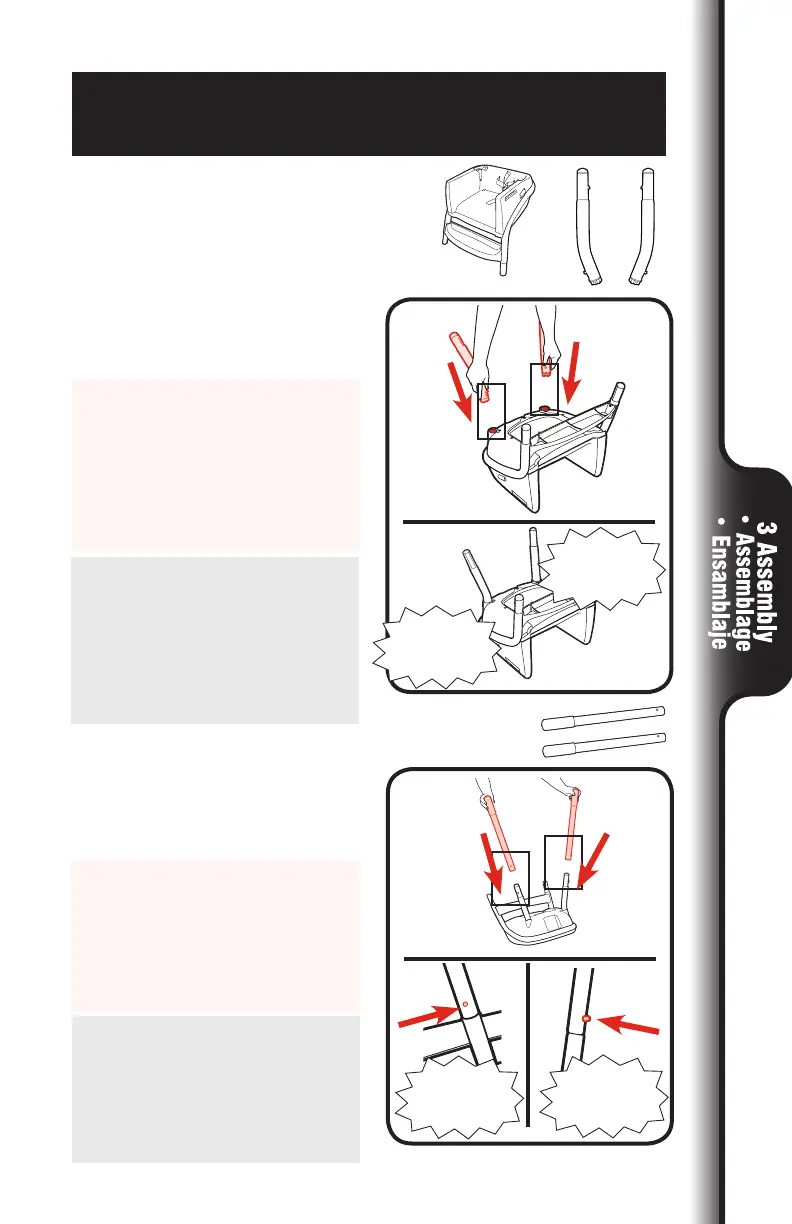 3 Assembly
• Assemblage
• Ensamblaje