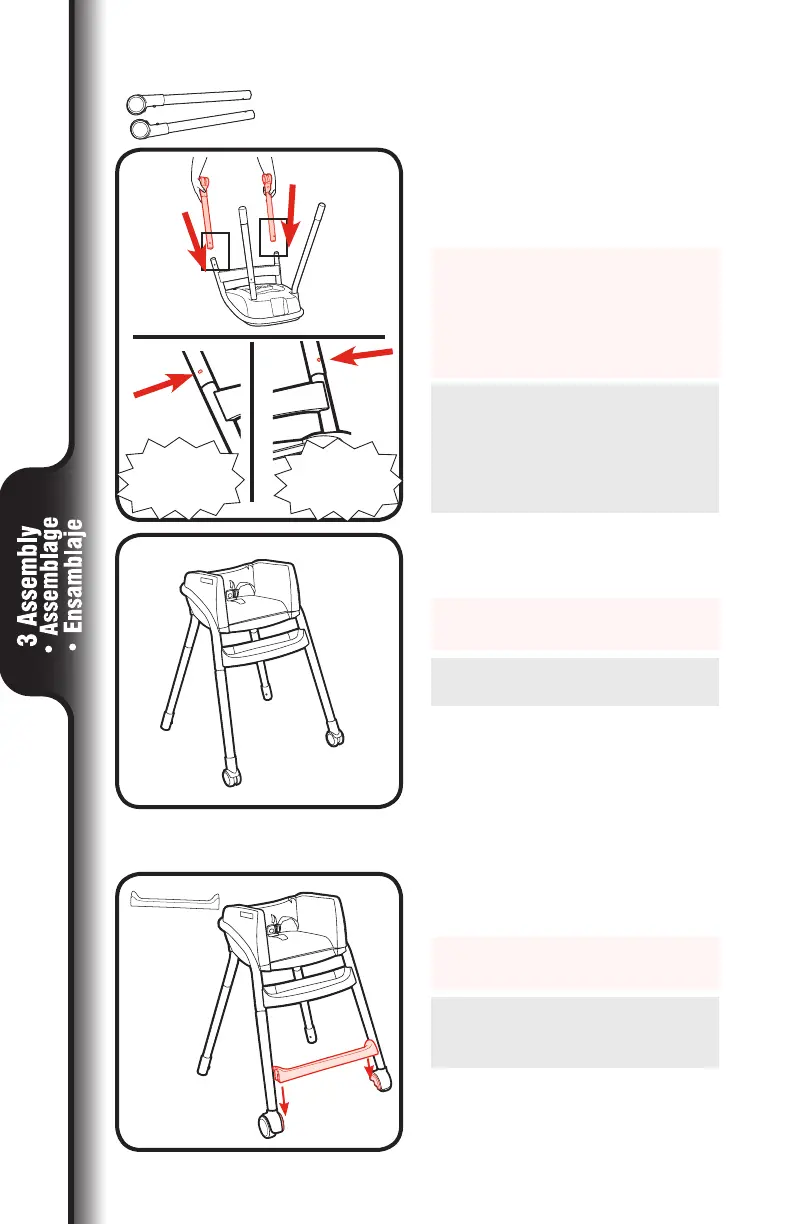 3 Assembly
• Assemblage
• Ensamblaje