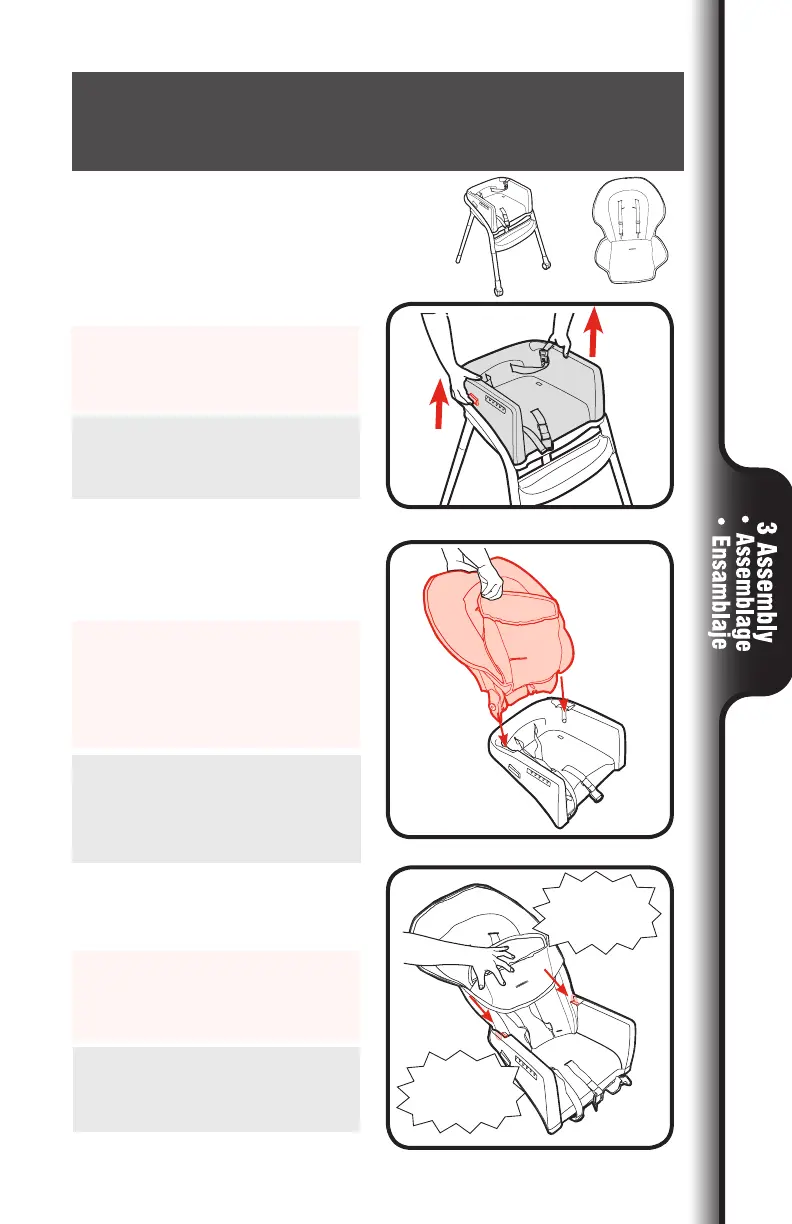 3 Assembly
• Assemblage
• Ensamblaje