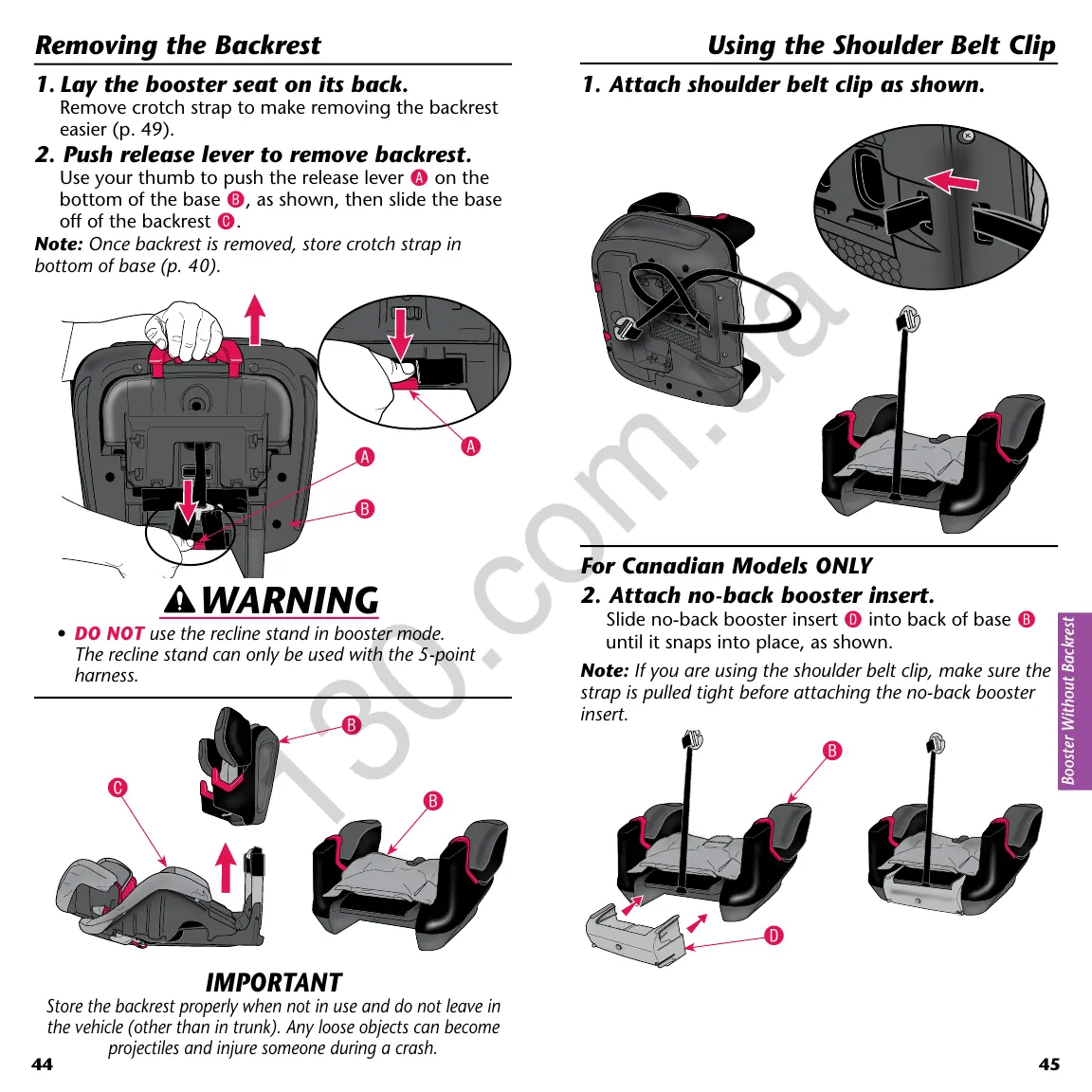 Removing the Backrest

1. Lay the booster seat on its back.
Remove crotch strap to make removing the backrest easier (p. 49).

2. Push release lever to remove backrest.
Use your thumb to push the release lever A on the bottom of the base B, as shown, then slide the base off of the backrest C.

Note: Once backrest is removed, store crotch strap in bottom of base (p. 40).

A
A
B

WARNING

• DO NOT use the recline stand in booster mode. The recline stand can only be used with the 5-point harness.

B
C
B

IMPORTANT
Store the backrest properly when not in use and do not leave in the vehicle (other than in trunk). Any loose objects can become projectiles and injure someone during a crash.

44

Using the Shoulder Belt Clip

1. Attach shoulder belt clip as shown.

For Canadian Models ONLY

2. Attach no-back booster insert.
Slide no-back booster insert D into back of base B until it snaps into place, as shown.

Note: If you are using the shoulder belt clip, make sure the strap is pulled tight before attaching the no-back booster insert.

B
D

Booster Without Backrest

45

130.com.ua