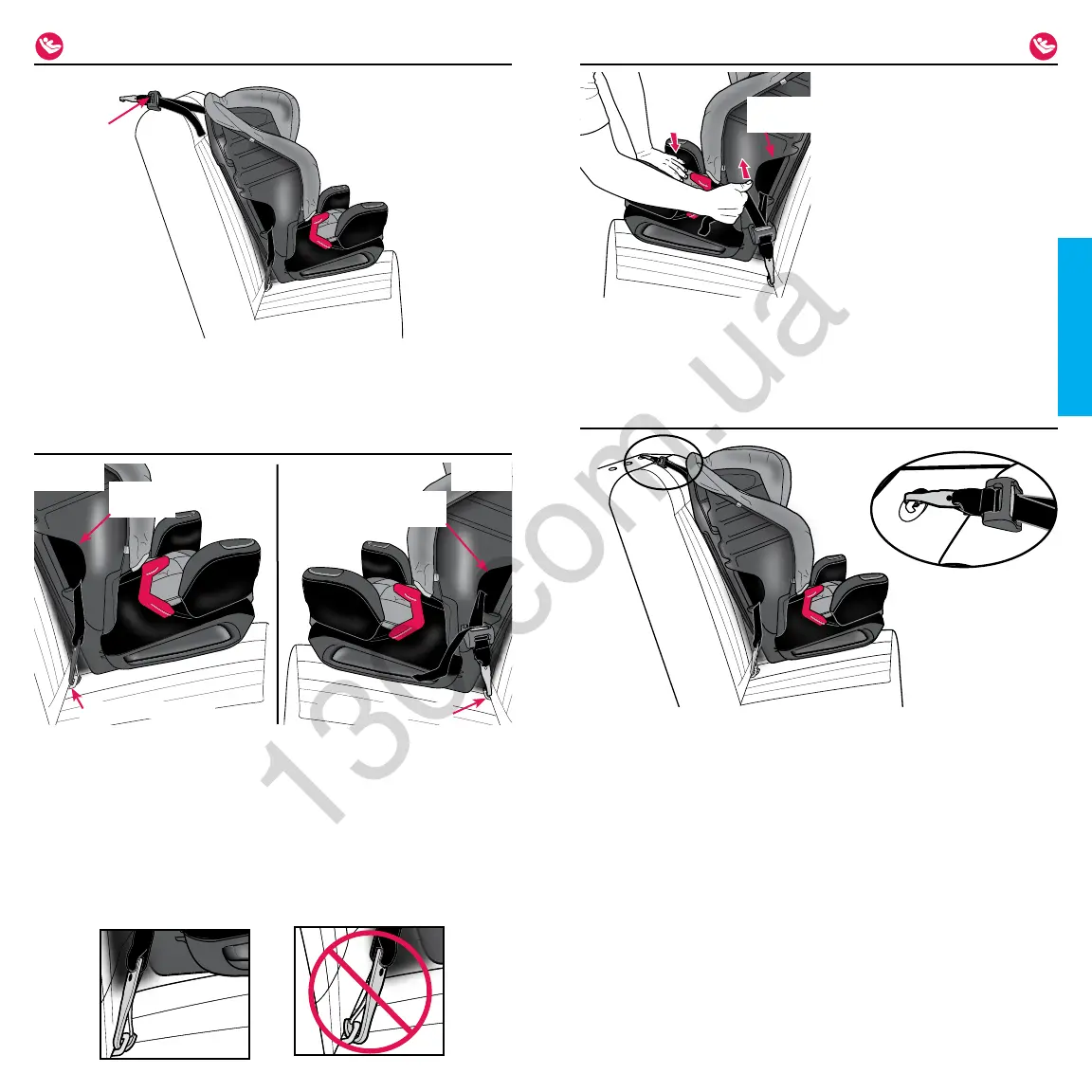 130.com.ua