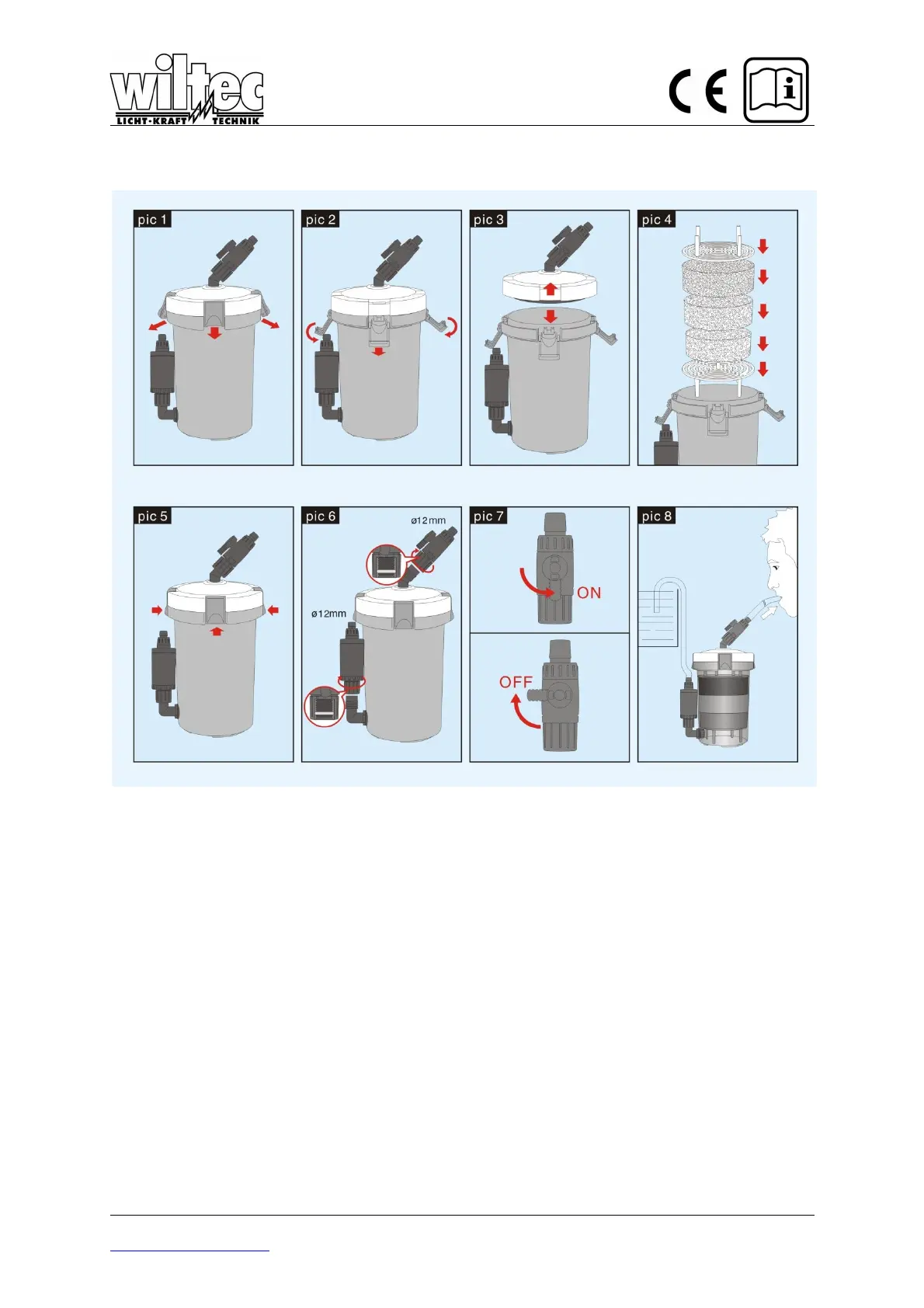 wiltec
LICHT·KRAFT TECHNIK

CE

pic 1

pic 2

pic 3

pic 4

pic 5

pic 6
ø12mm
ø12mm

pic 7
ON
OFF

pic 8