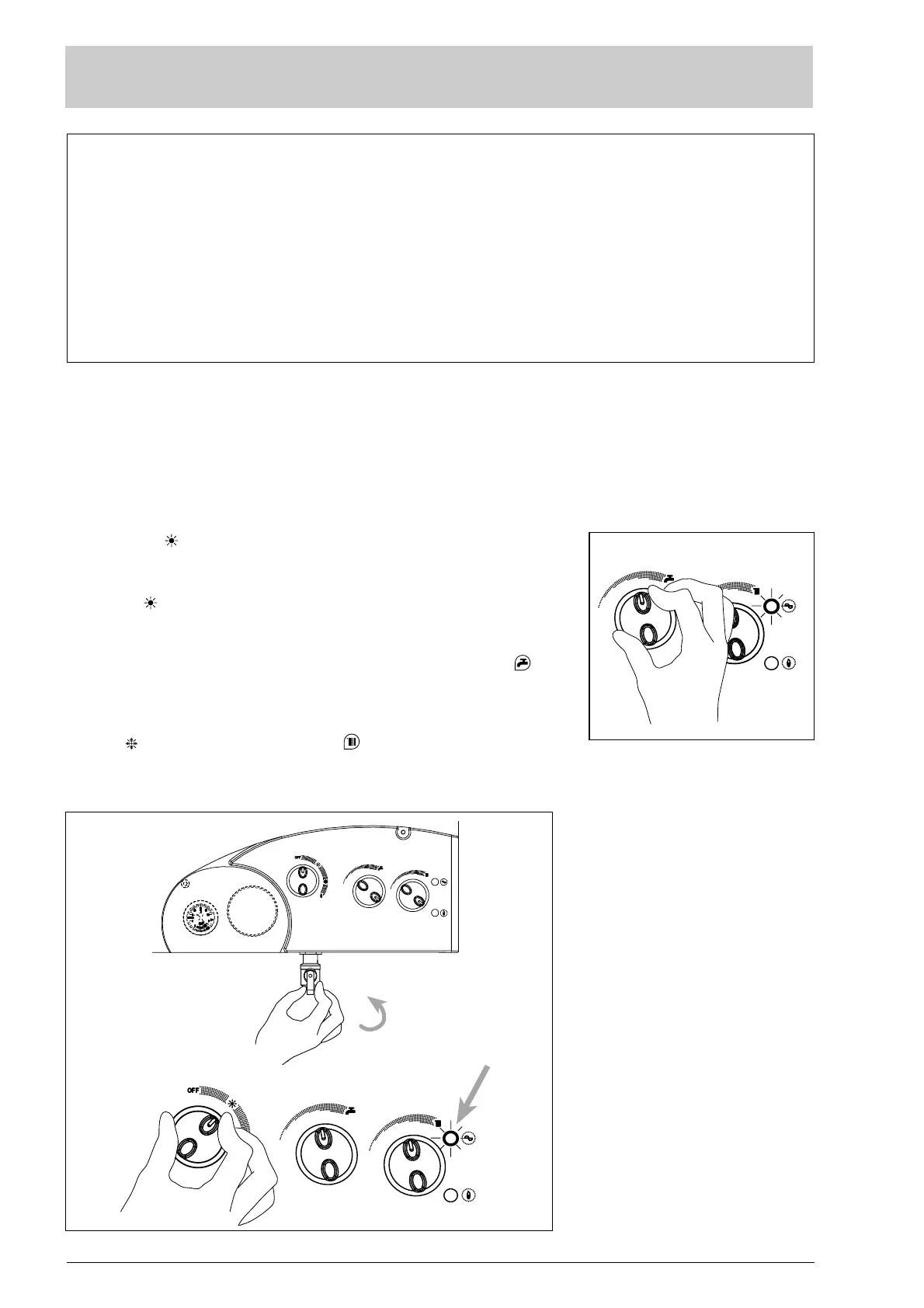 OFF

OFF