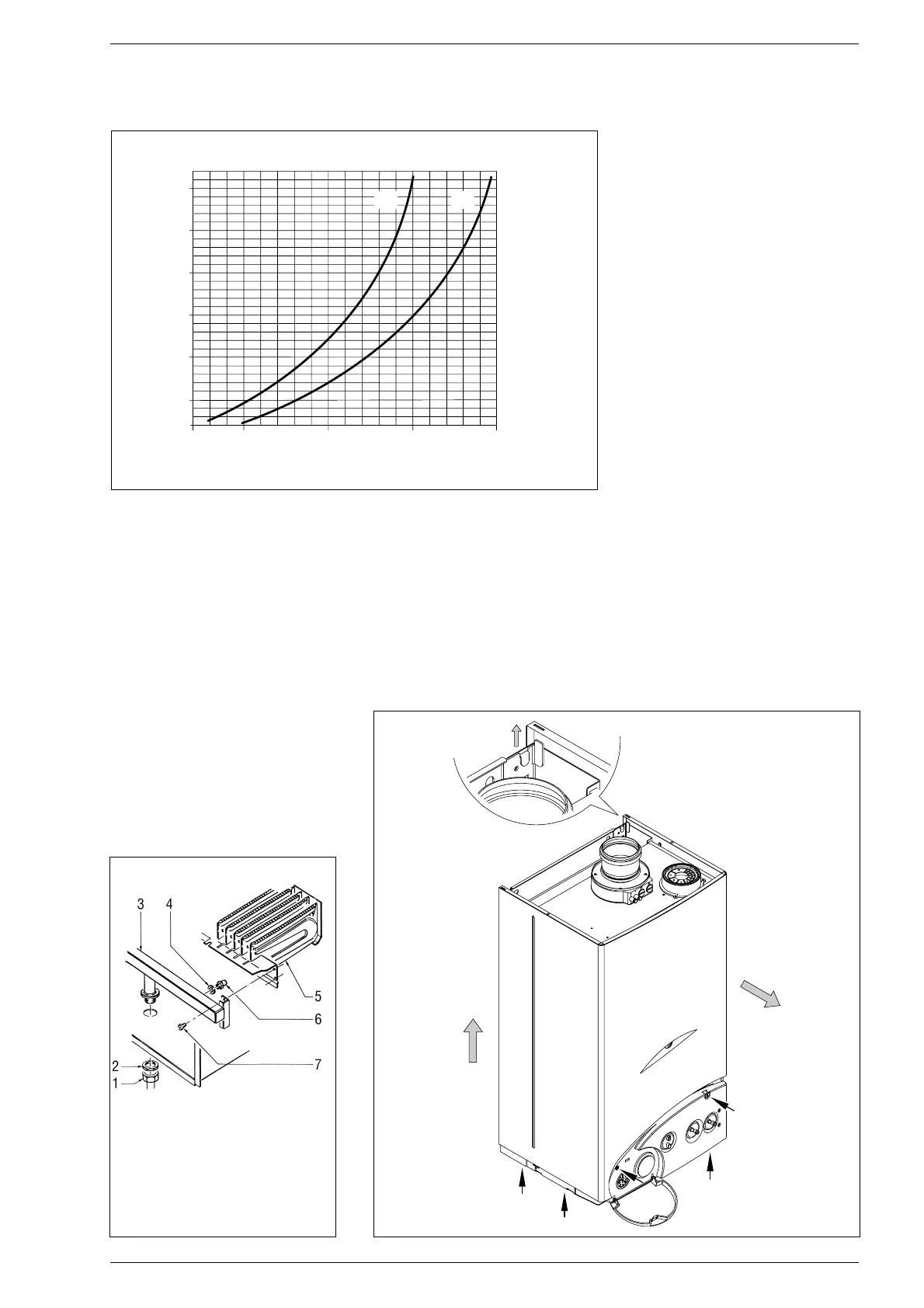 3
4
5
6
7
2
1