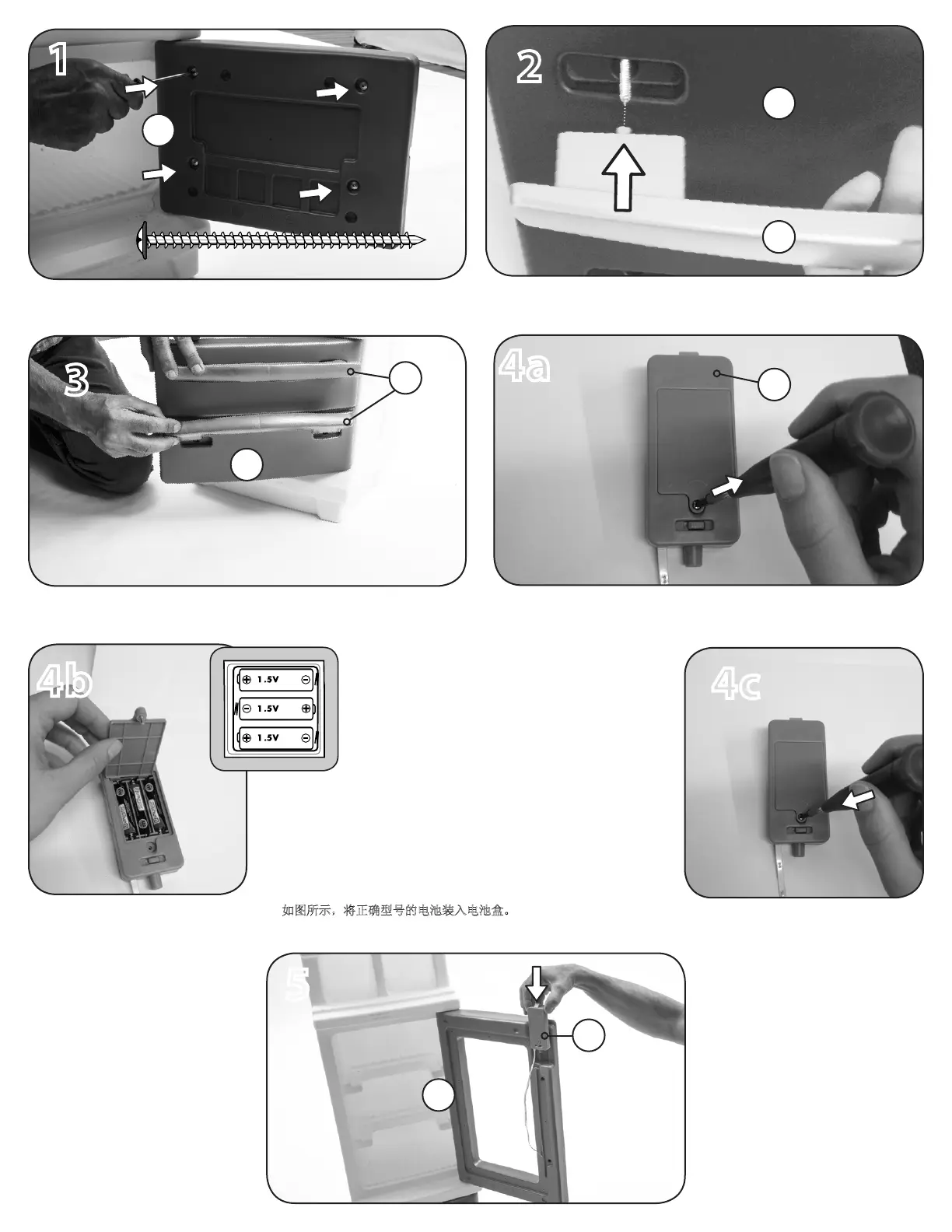 1

2

3

4a

4b

1.5V

1.5V

1.5V

4c

如图所示，将正确型号的电池装入电池盒。

5