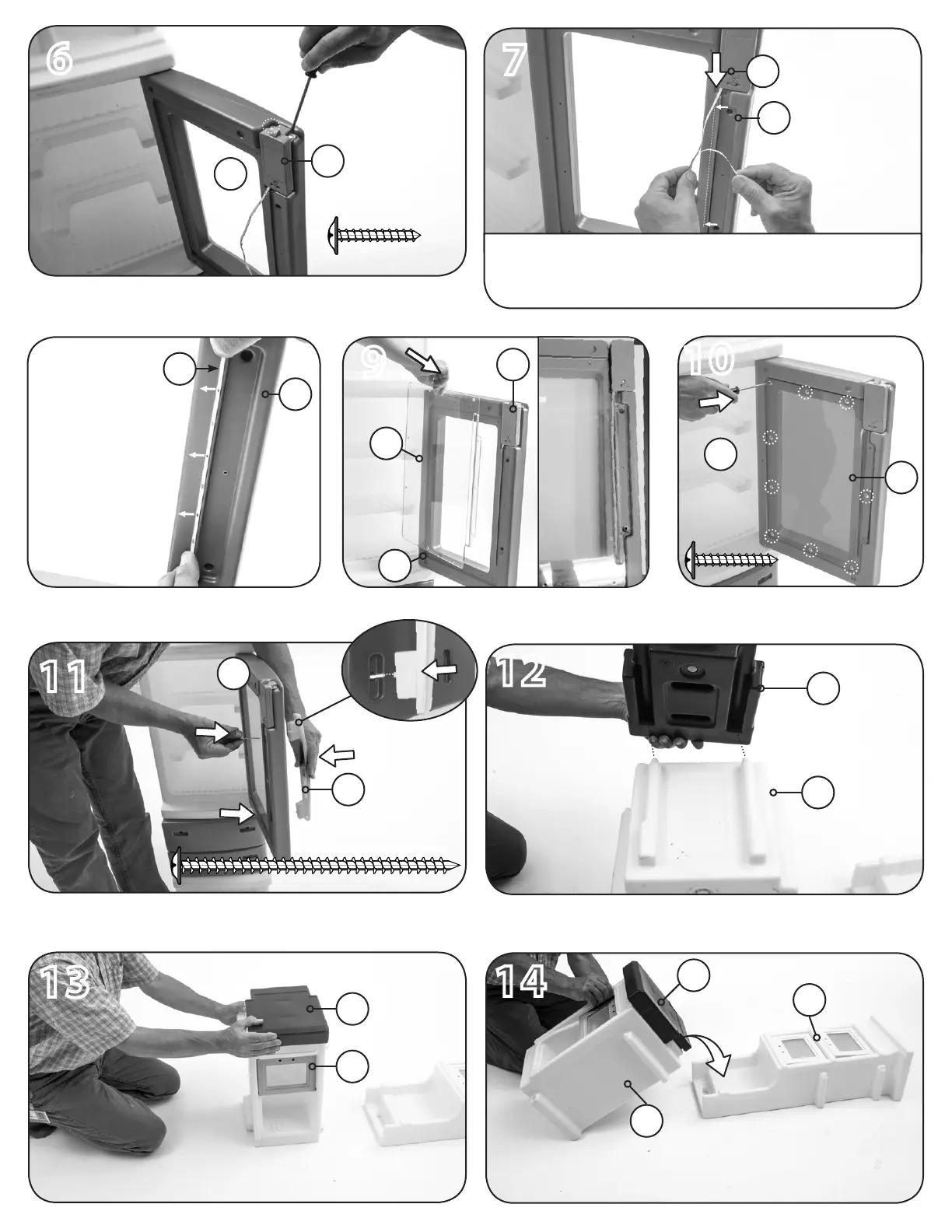 6

7

9

10

11

12

13

14