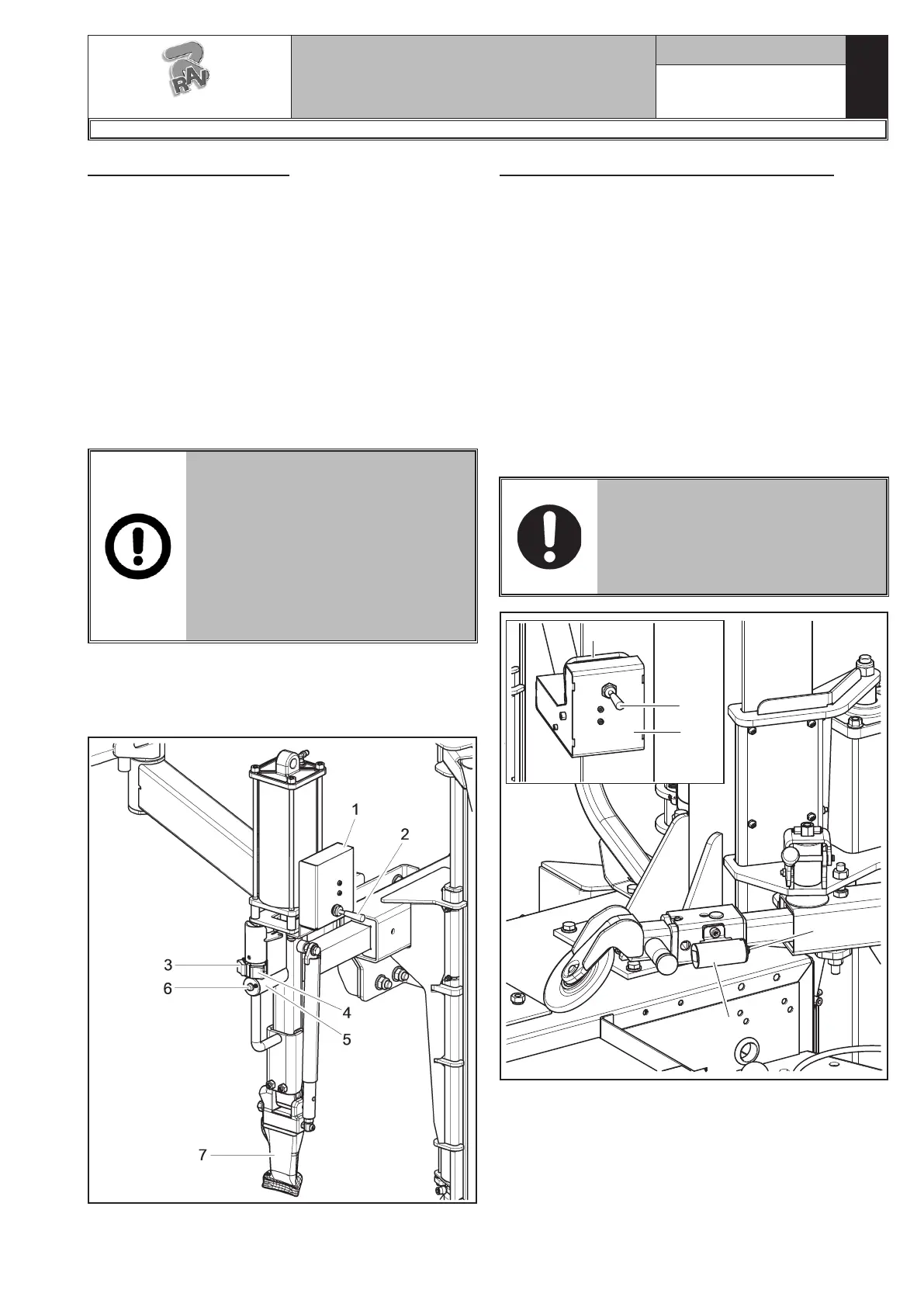 RAV

1

2

3

6

4

5

7