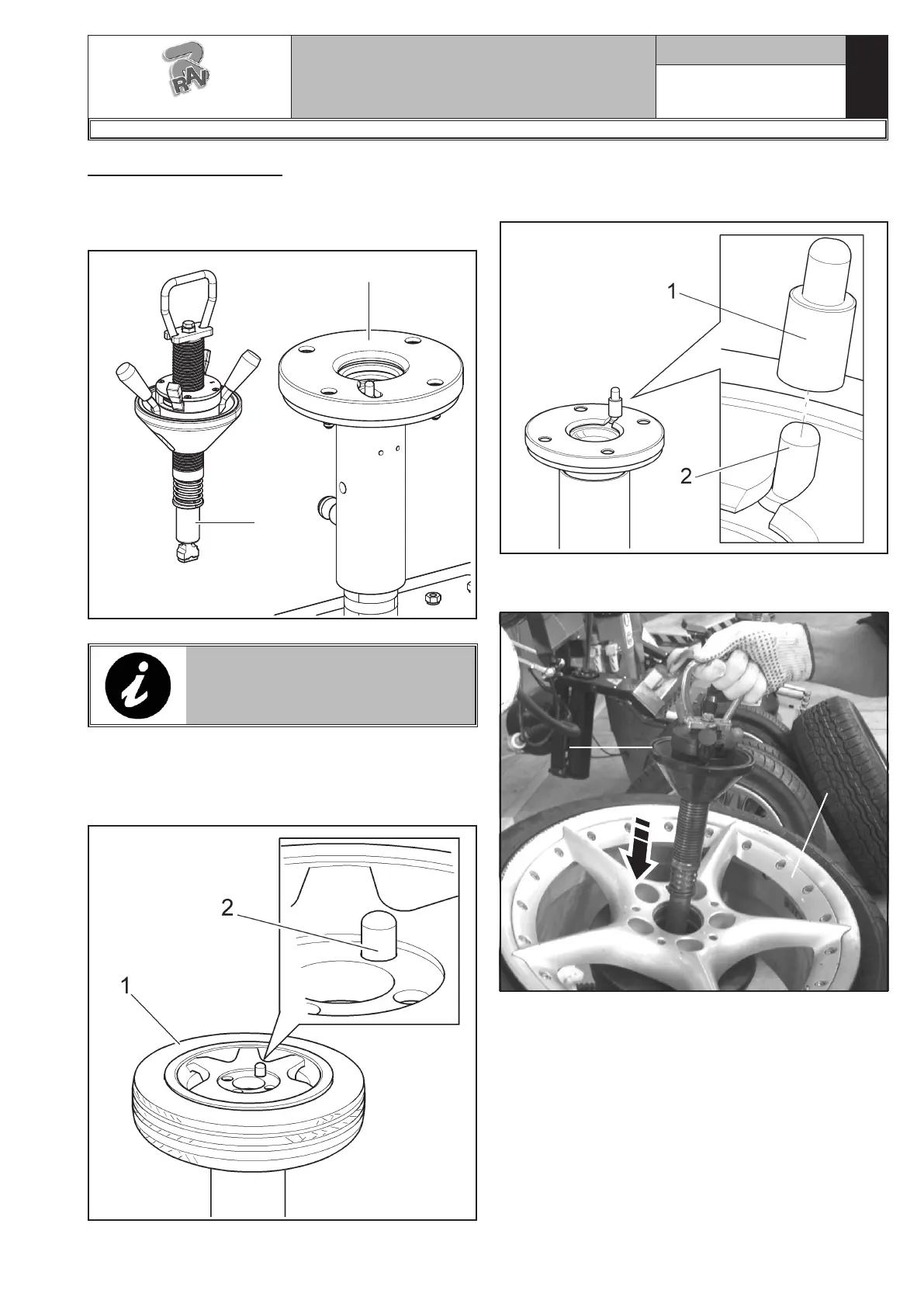 RAV

1

2

2

1