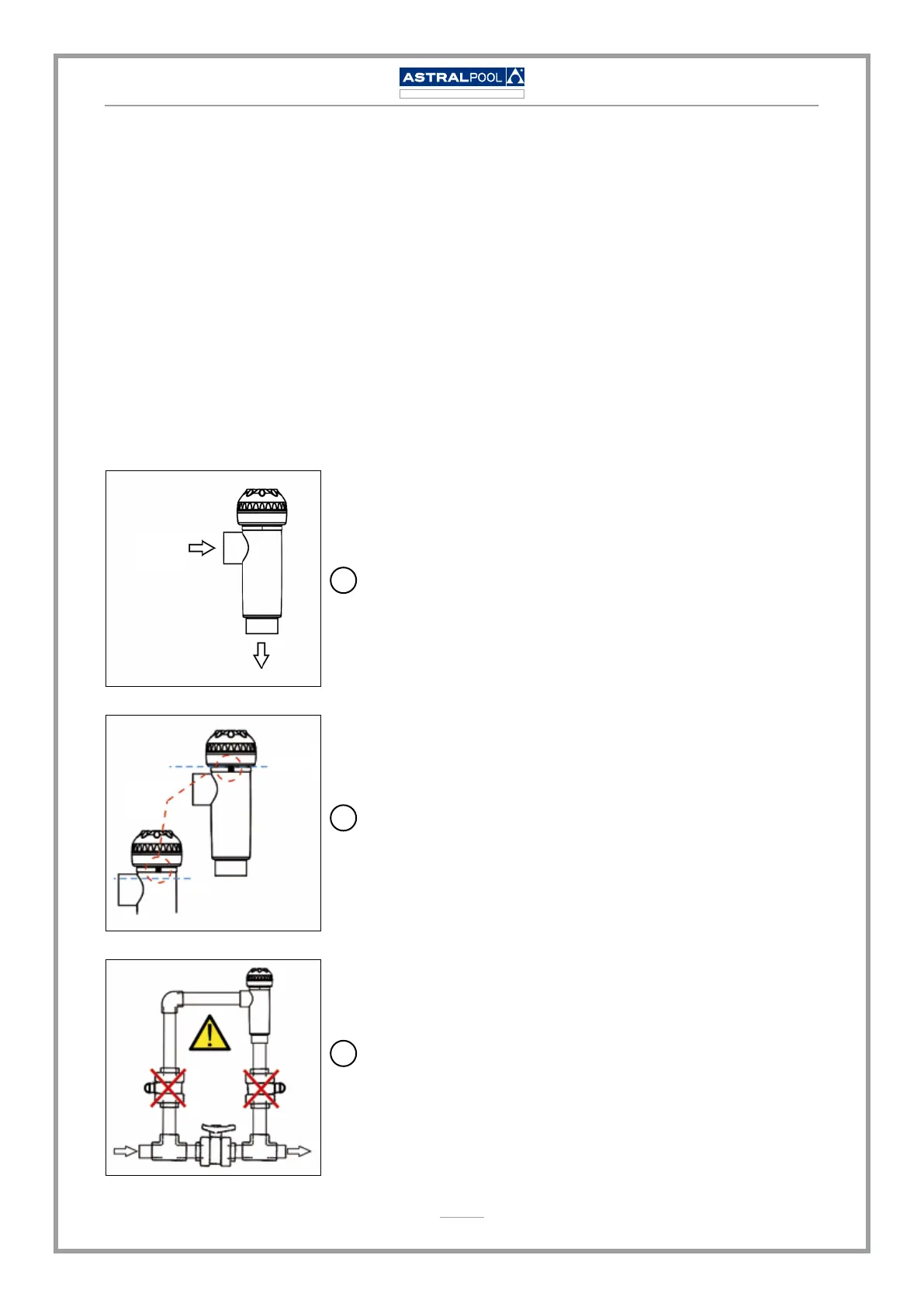 ASTRALPOOL