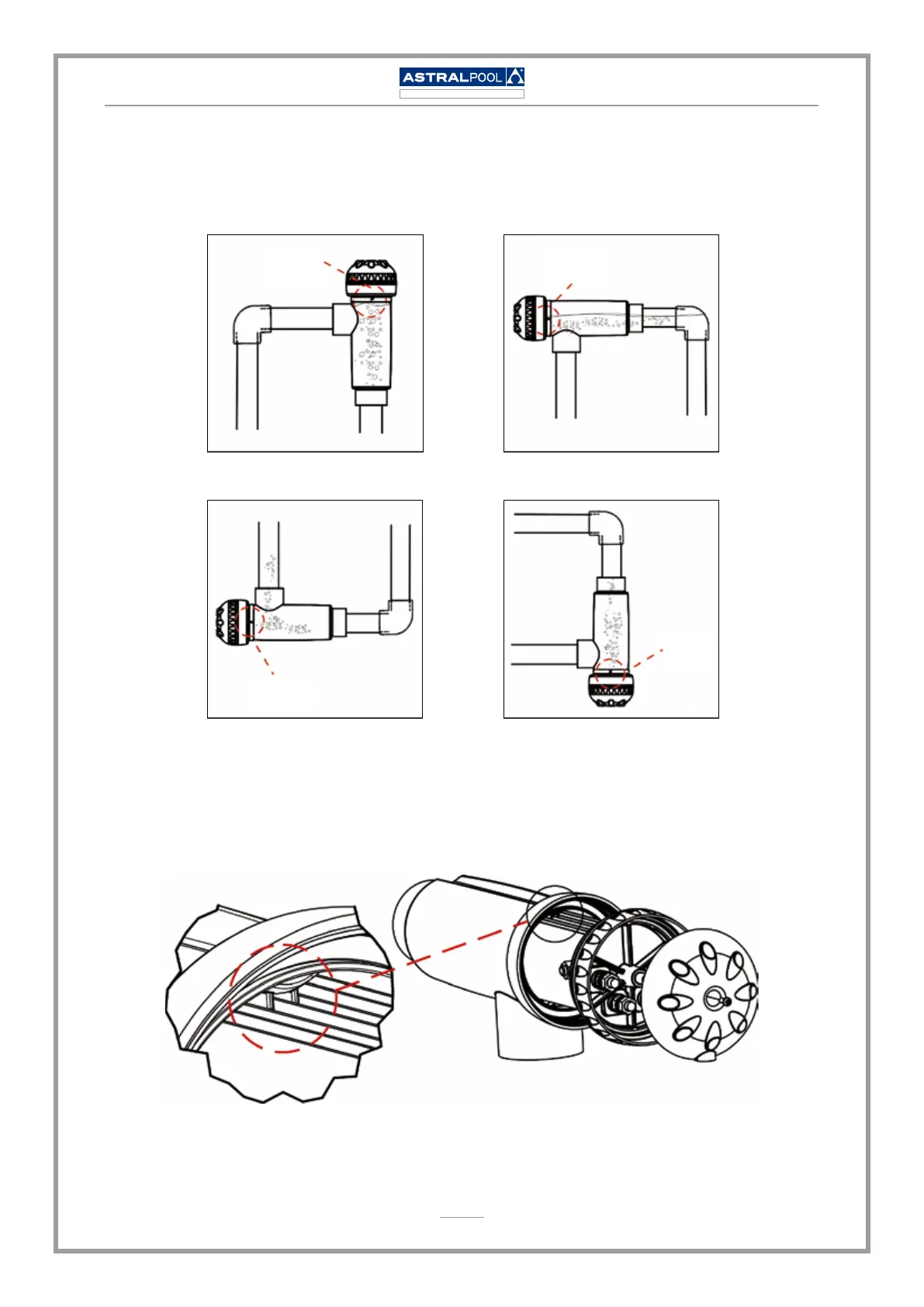 ASTRALPOOL