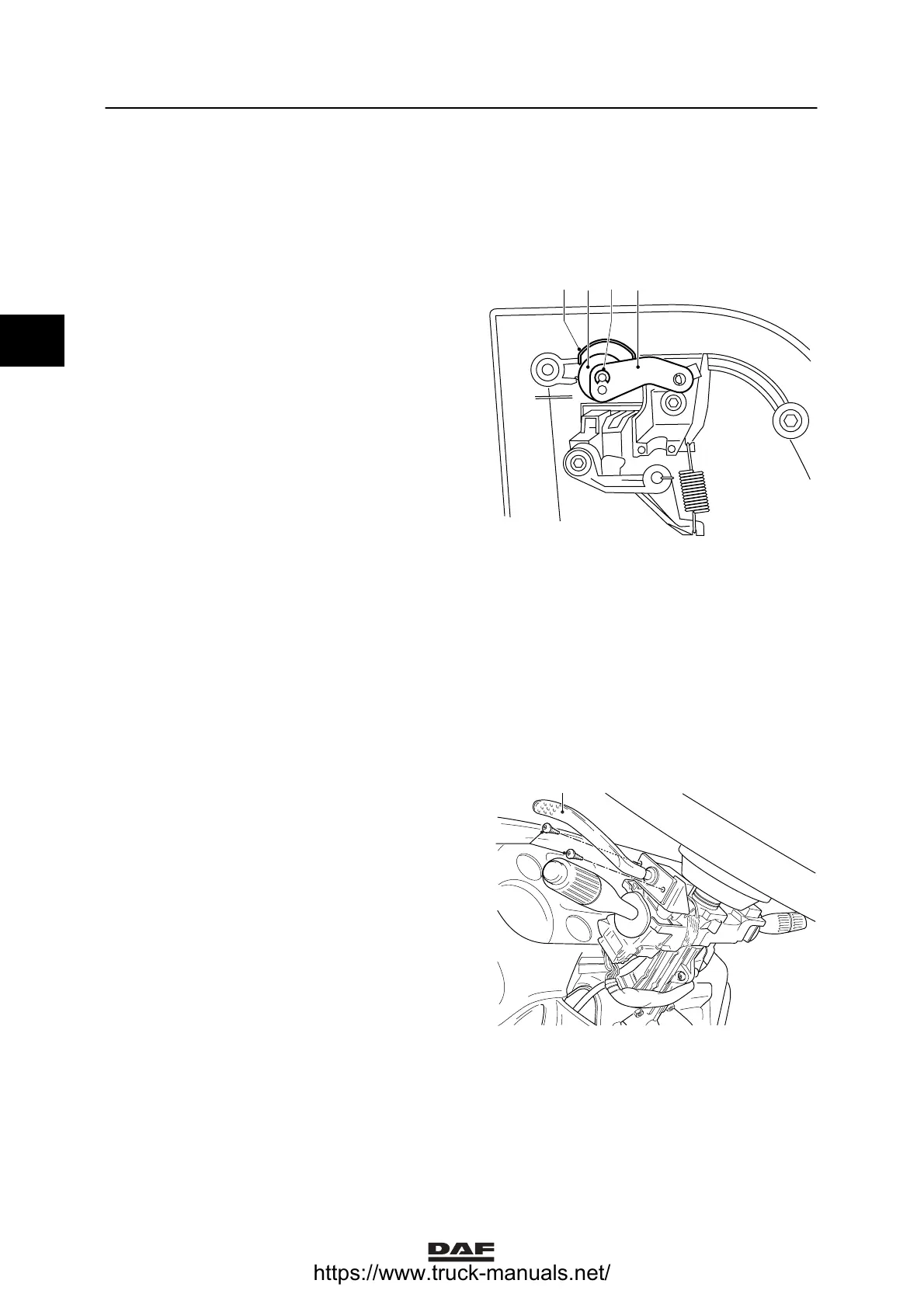 DAF
https://www.truck-manuals.net/