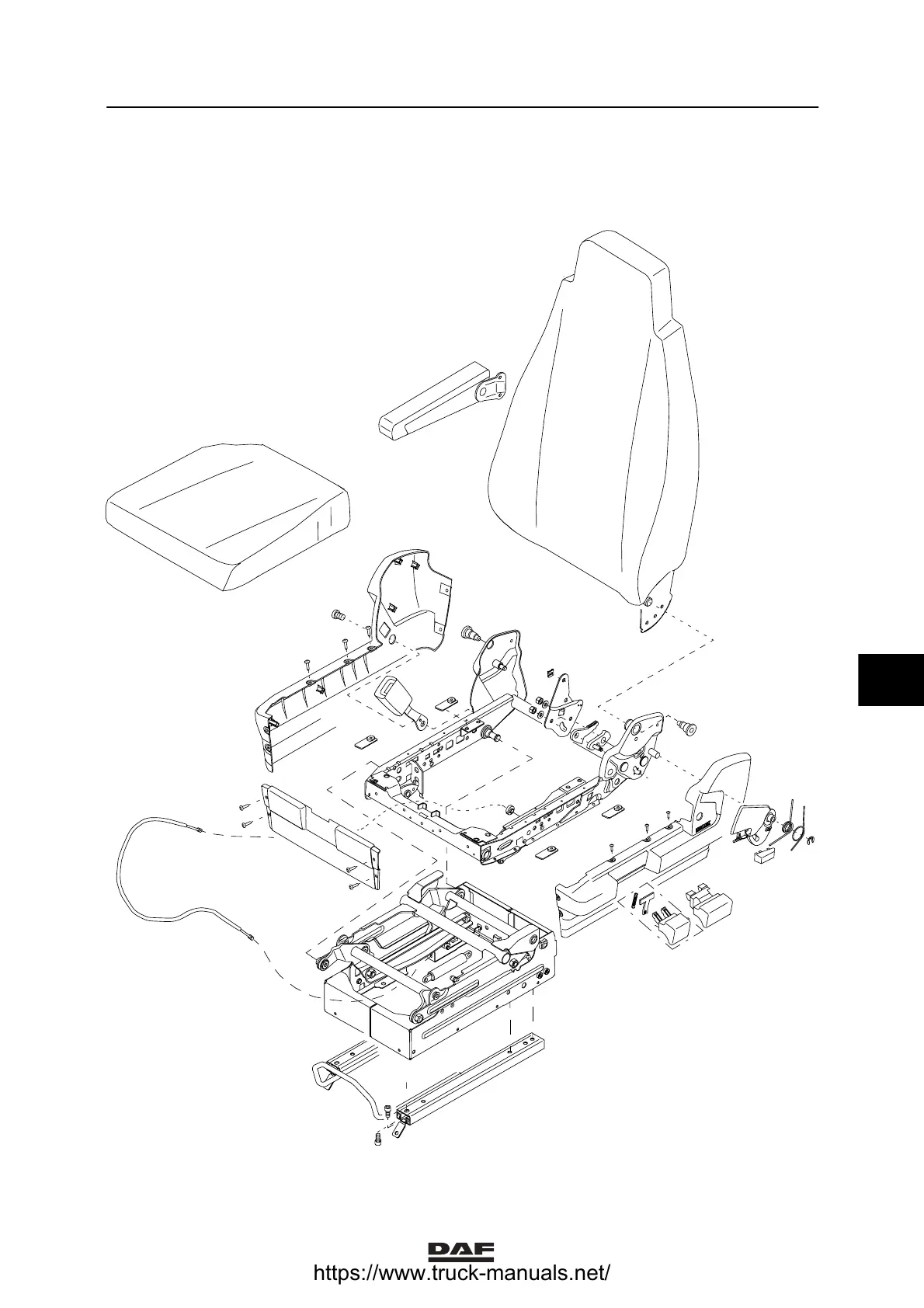 DAF
https://www.truck-manuals.net/