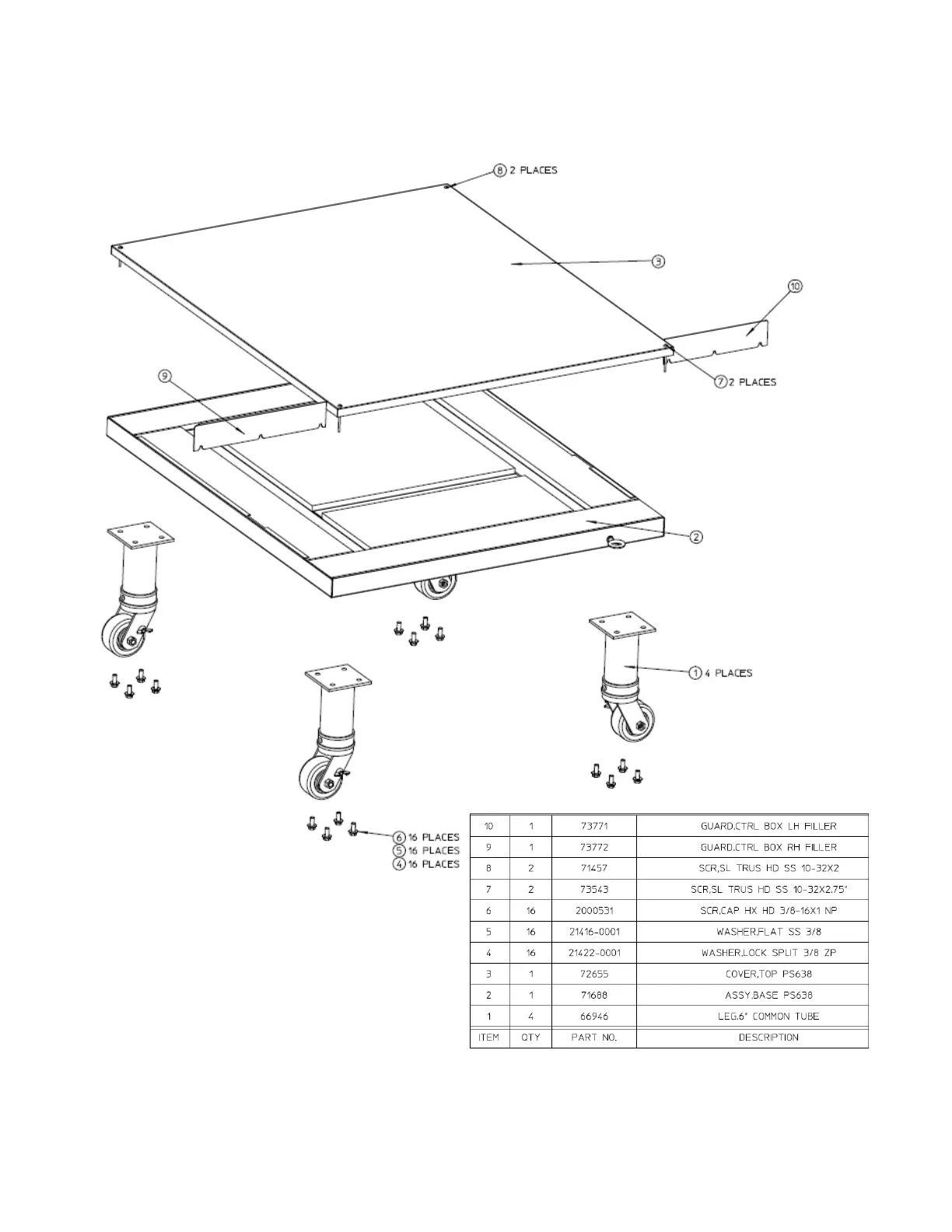 8 2 PLACES

3

10

7 2 PLACES

9

2

1 4 PLACES

6 16 PLACES
5 16 PLACES
4 16 PLACES

| 10 | 1 | 73771 | GUARD,CTRL BOX LH FILLER |
|---|---|---|---|
| 9 | 1 | 73772 | GUARD,CTRL BOX RH FILLER |
| 8 | 2 | 71457 | SCR,SL TRUS HD SS 10-32X2 |
| 7 | 2 | 73543 | SCR,SL TRUS HD SS 10-32X2.75" |
| 6 | 16 | 2000531 | SCR,CAP HX HD 3/8-16X1 NP |
| 5 | 16 | 21416-0001 | WASHER,FLAT SS 3/8 |
| 4 | 16 | 21422-0001 | WASHER,LOCK SPLIT 3/8 ZP |
| 3 | 1 | 72655 | COVER,TOP PS638 |
| 2 | 1 | 71688 | ASSY,BASE PS638 |
| 1 | 4 | 66946 | LEG,6" COMMON TUBE |
| ITEM | QTY | PART NO. | DESCRIPTION |