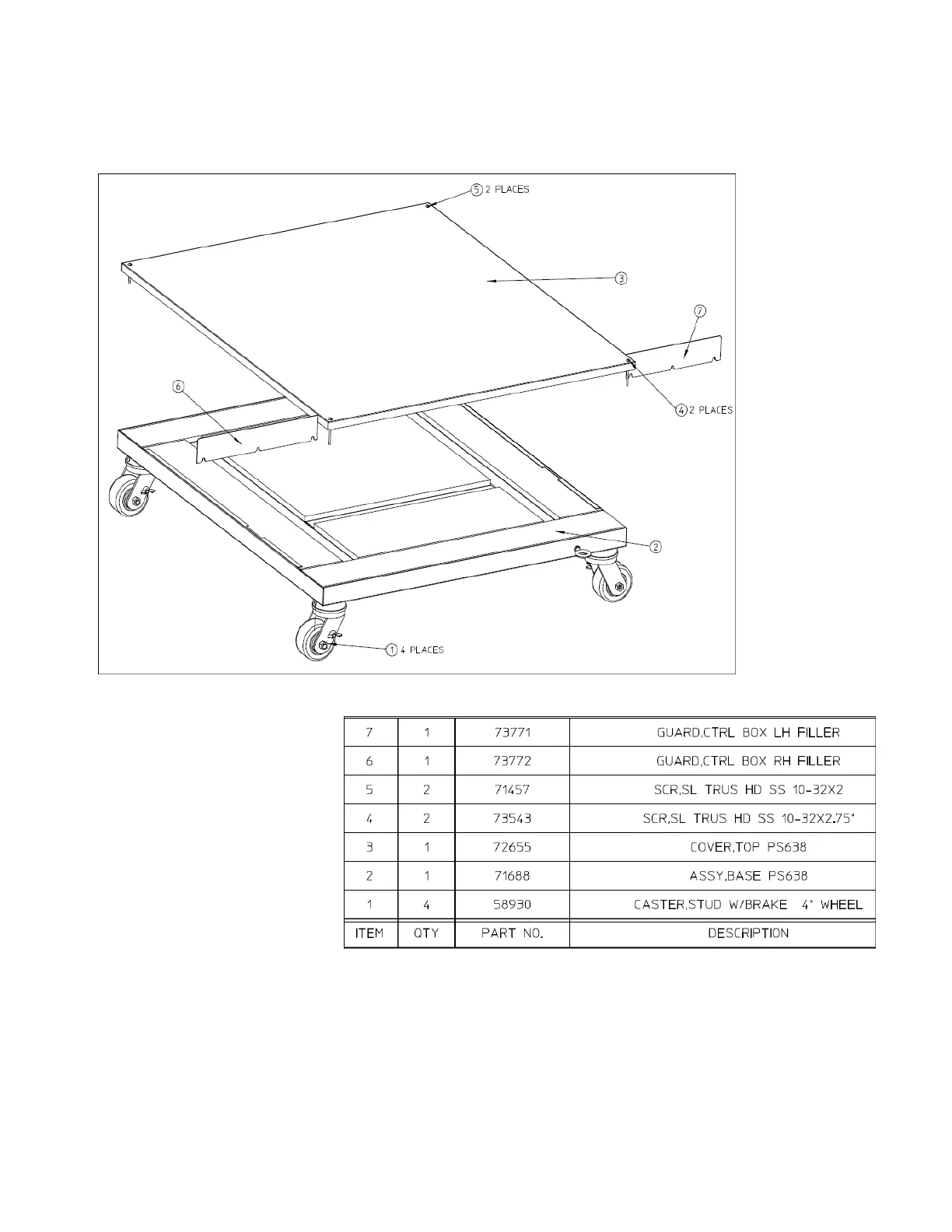 5 2 PLACES

3

7

4 2 PLACES

6

2

1 4 PLACES

| 7 | 1 | 73771 | GUARD,CTRL BOX LH FILLER |
|---|---|---|---|
| 6 | 1 | 73772 | GUARD,CTRL BOX RH FILLER |
| 5 | 2 | 71457 | SCR,SL TRUS HD SS 10-32X2 |
| 4 | 2 | 73543 | SCR,SL TRUS HD SS 10-32X2.75" |
| 3 | 1 | 72655 | COVER,TOP PS638 |
| 2 | 1 | 71688 | ASSY,BASE PS638 |
| 1 | 4 | 58930 | CASTER,STUD W/BRAKE 4" WHEEL |
| ITEM | QTY | PART NO. | DESCRIPTION |