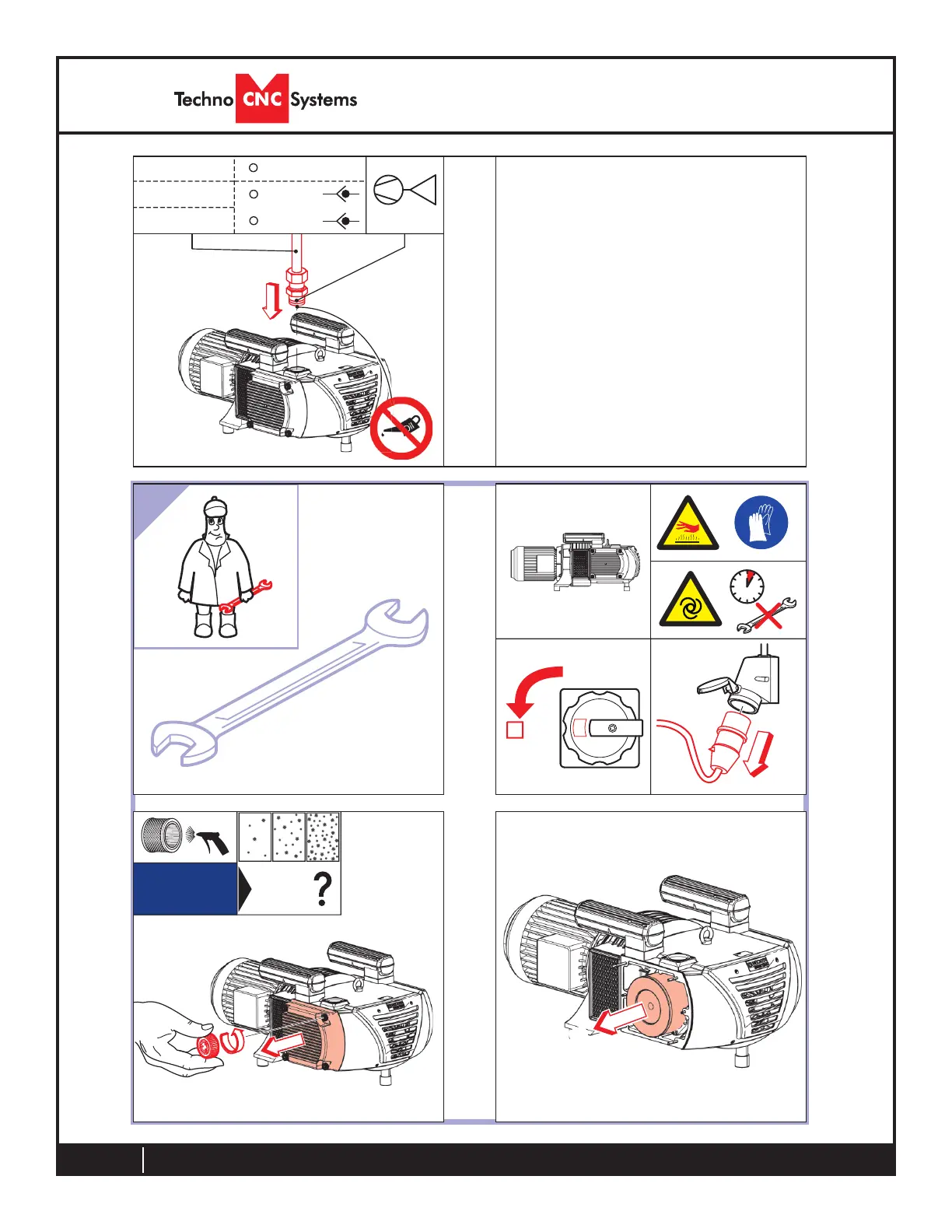 Techno CNC Systems

?