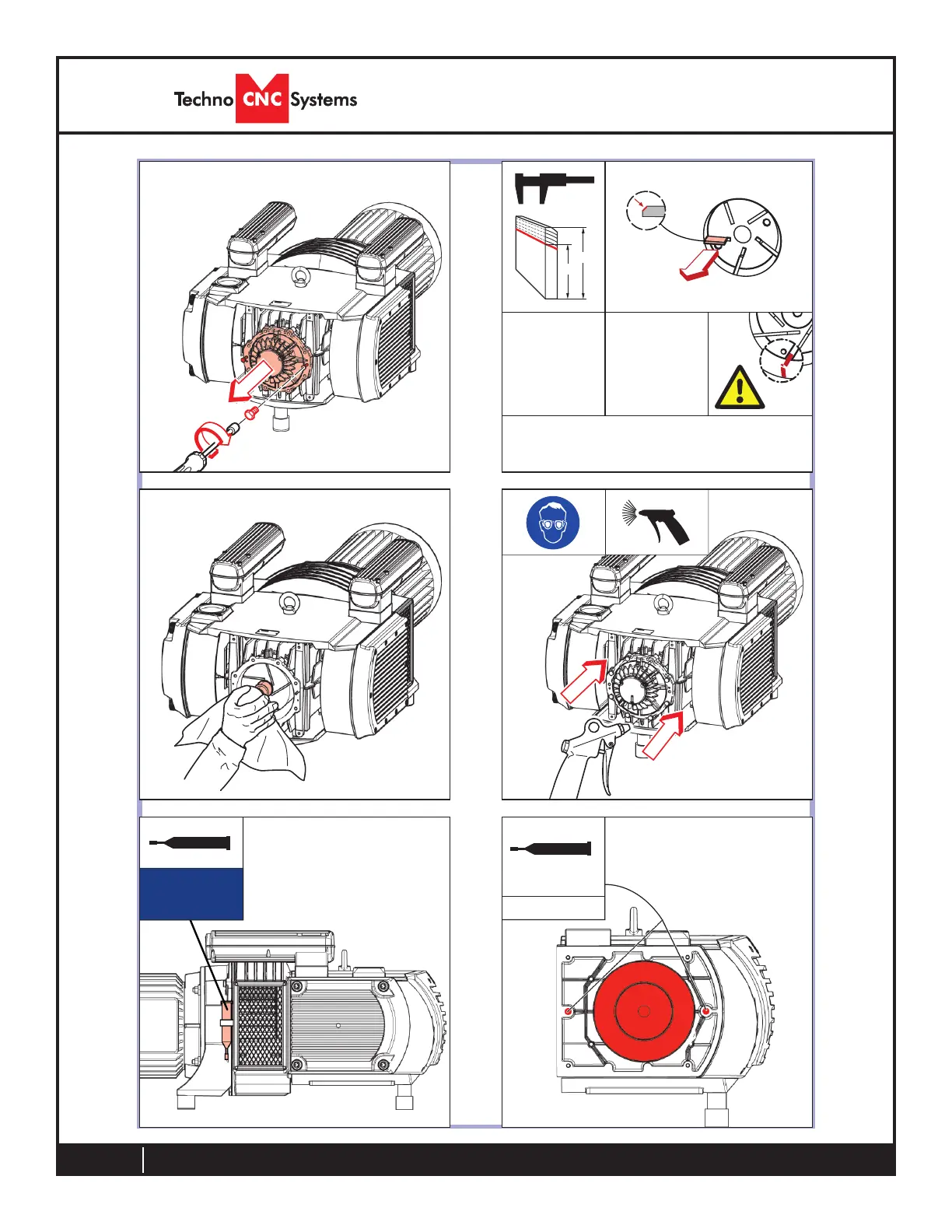 Techno CNC Systems