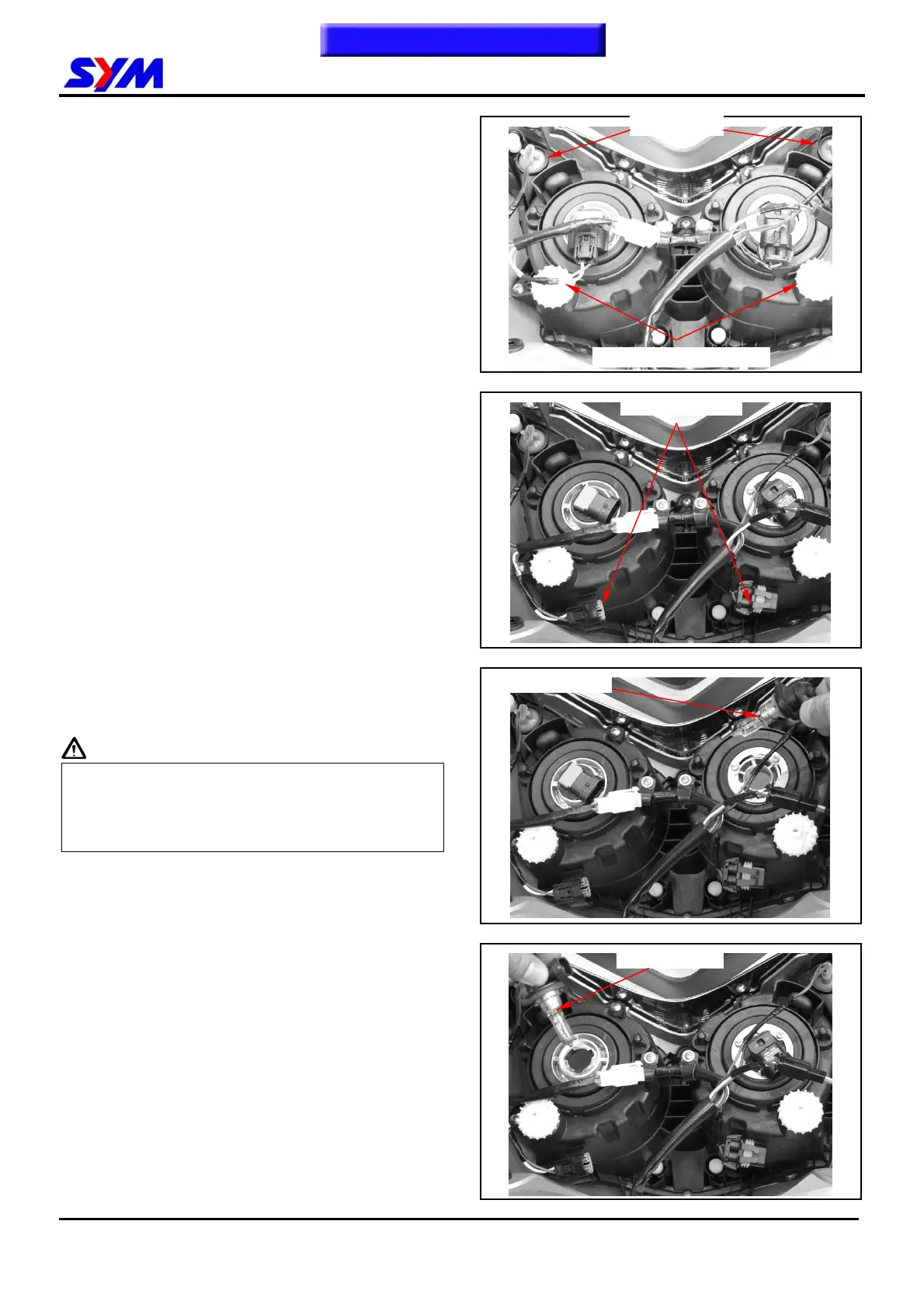 SYM