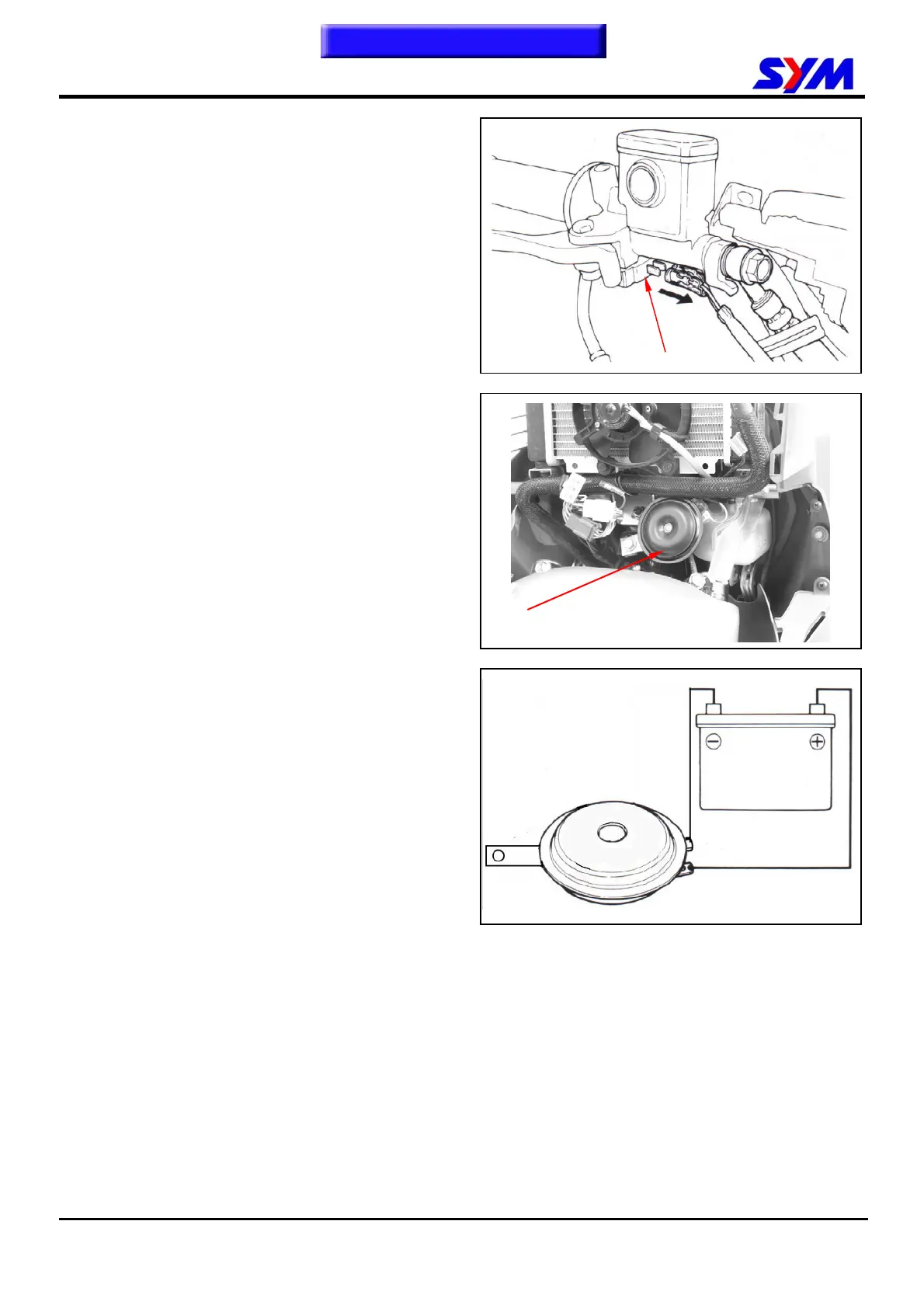 SYM