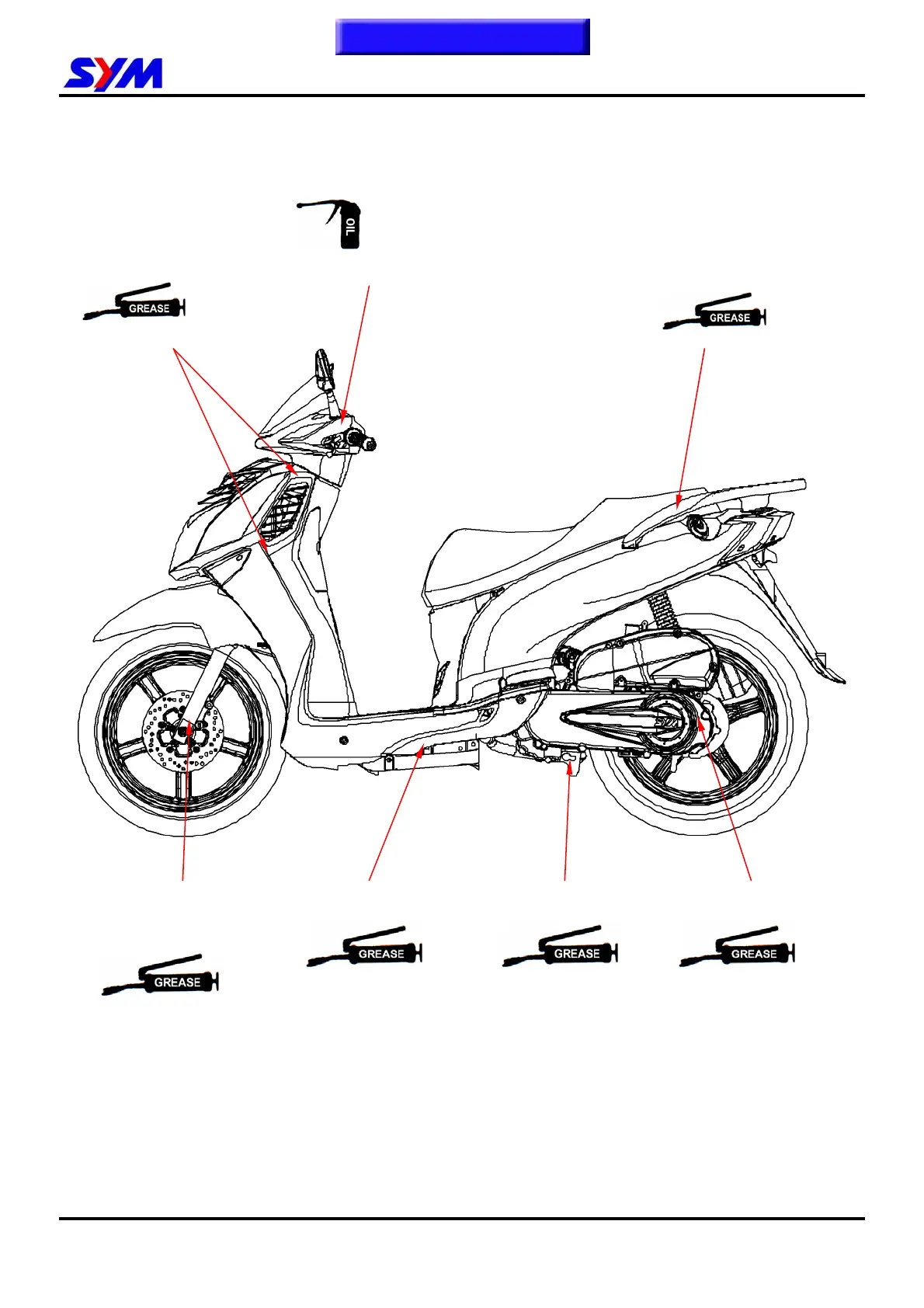 SYM

OIL

GREASE

GREASE

GREASE

GREASE

GREASE

GREASE