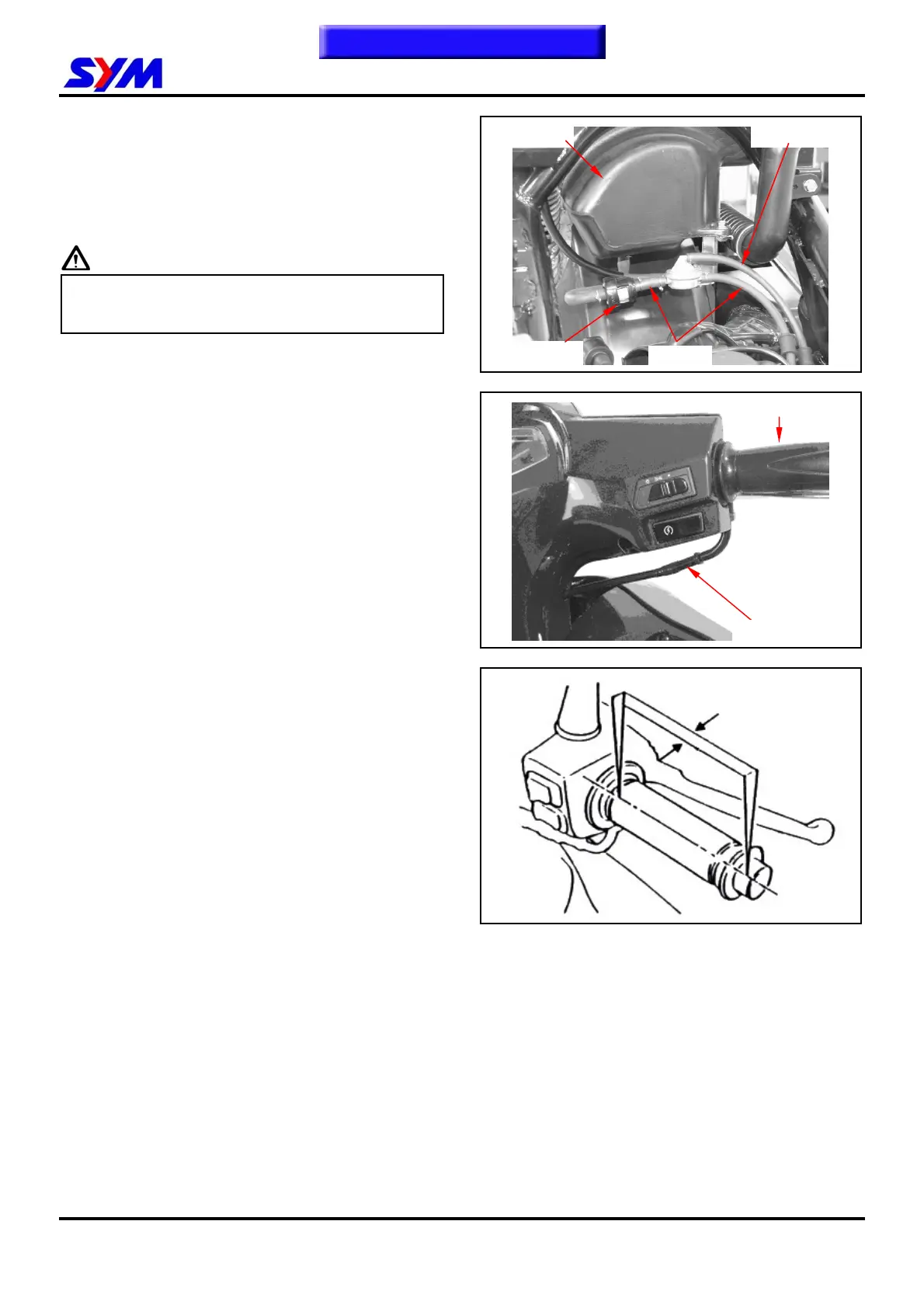 SYM