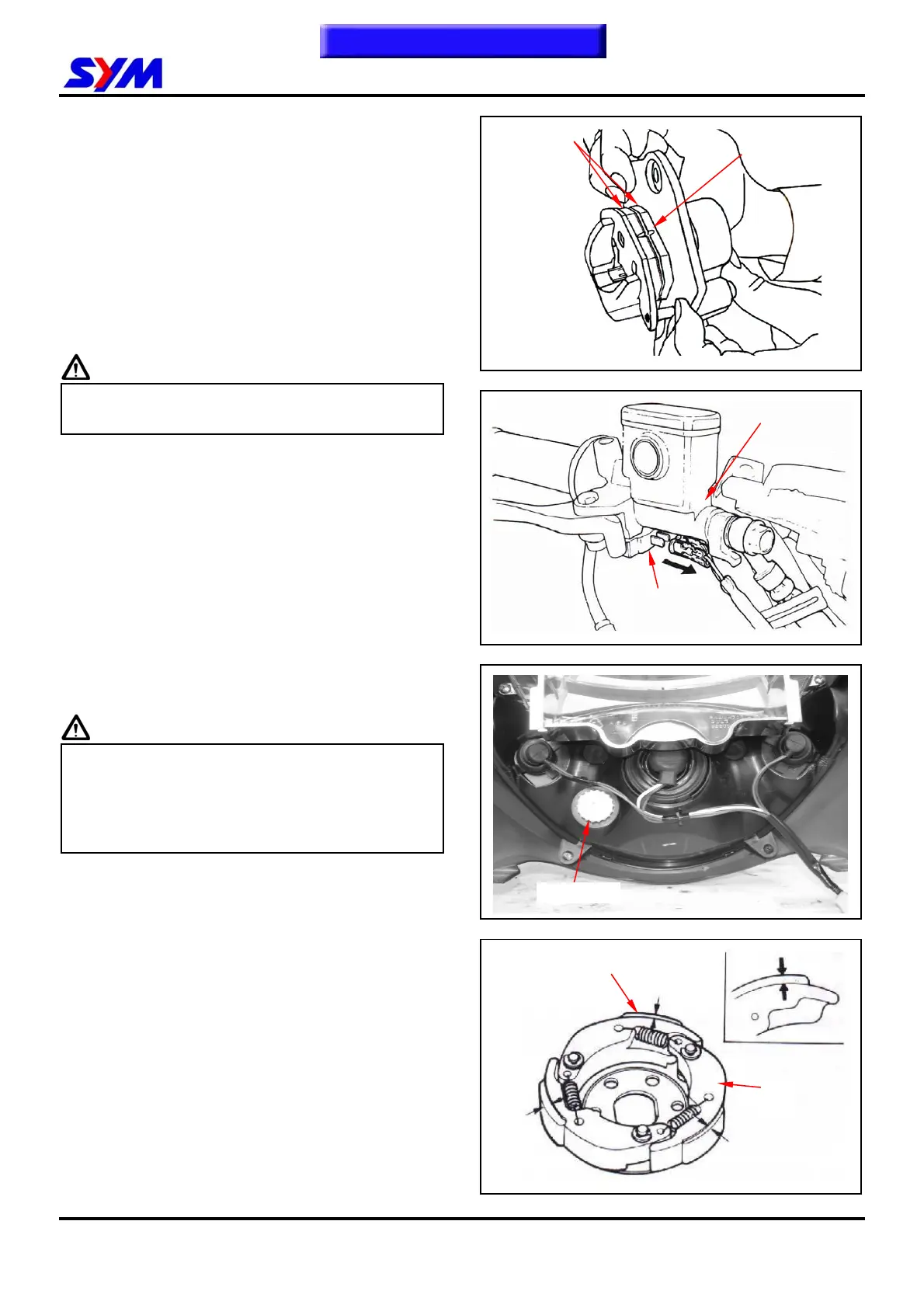 SYM