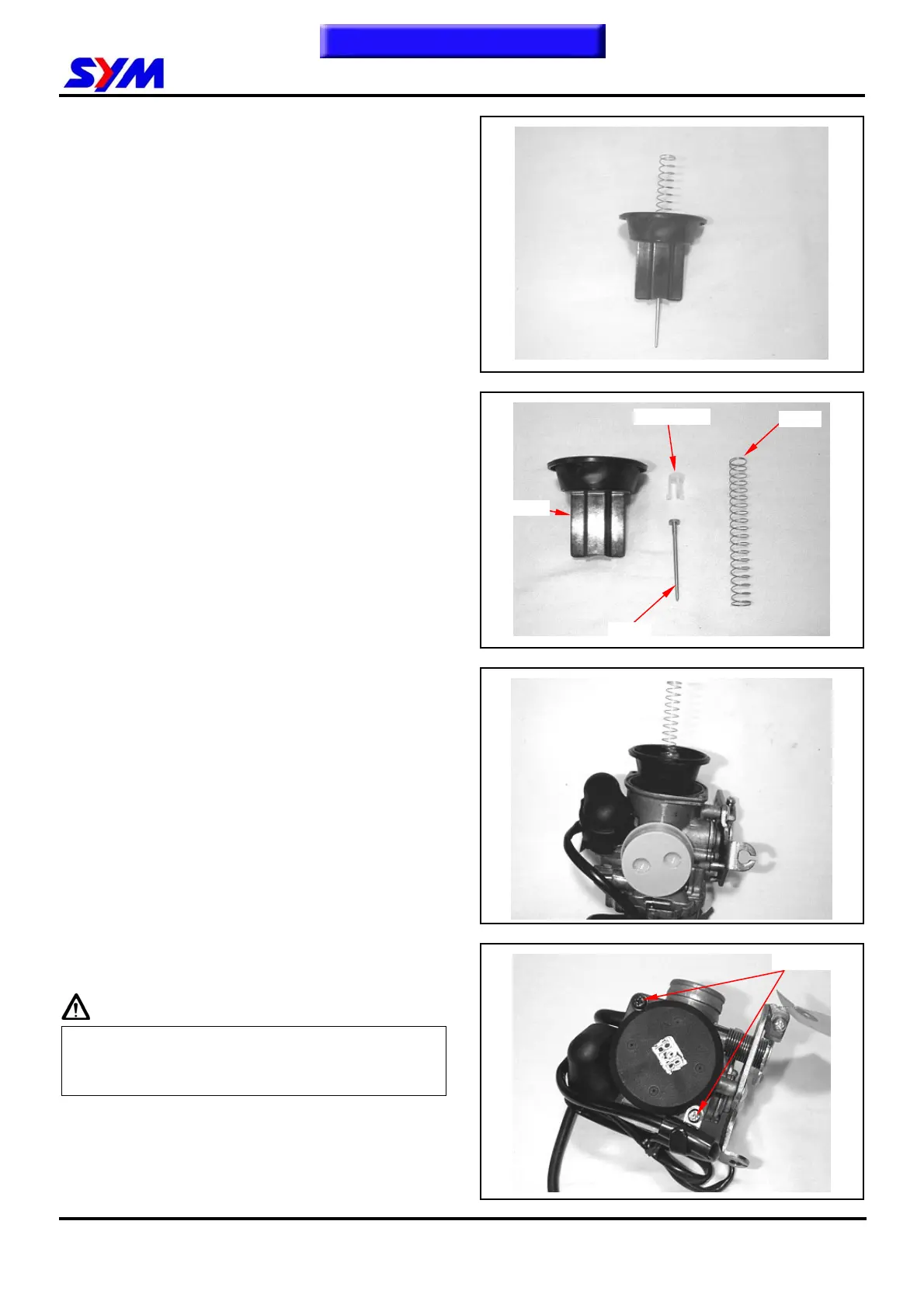 SYM