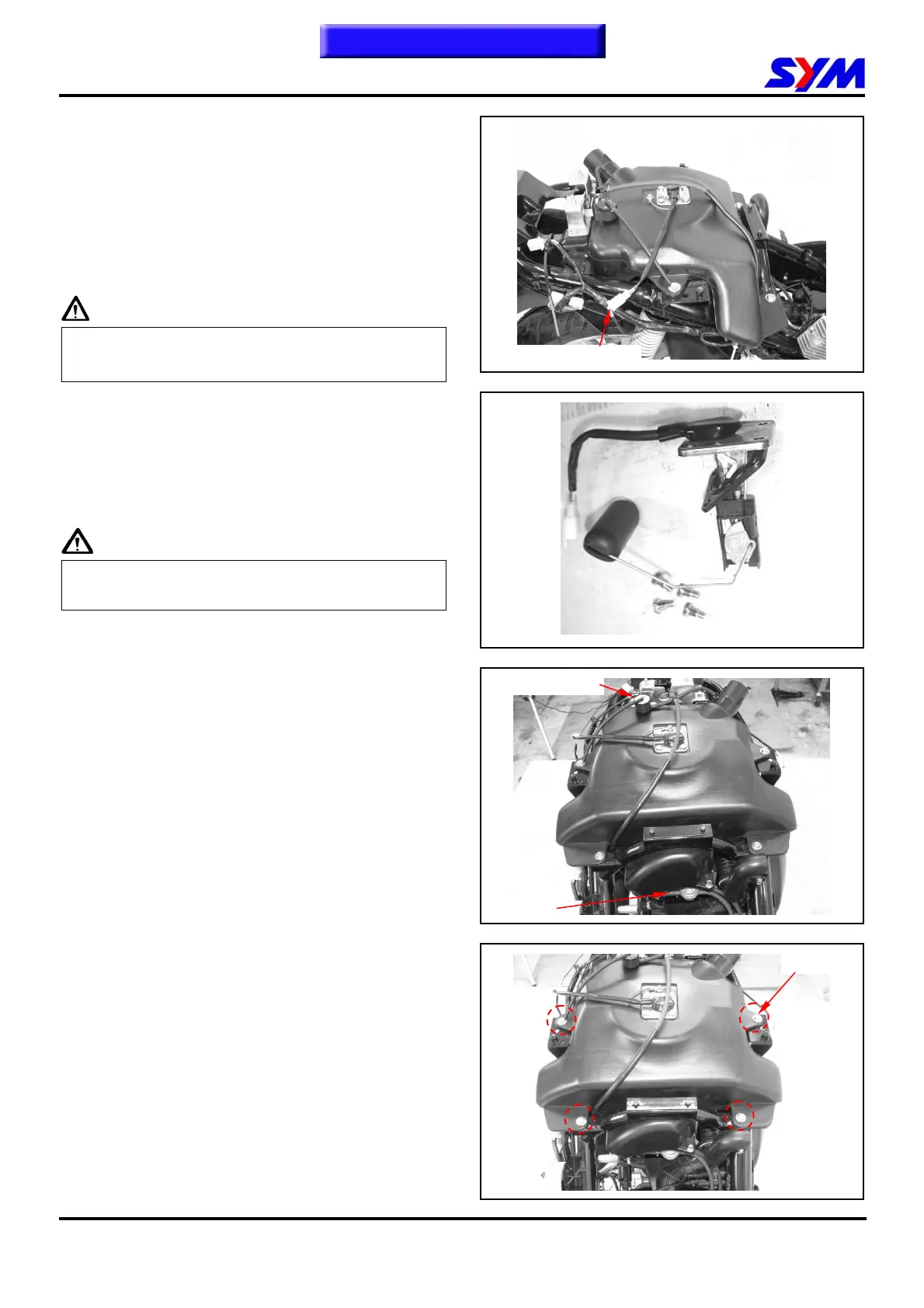 SYM