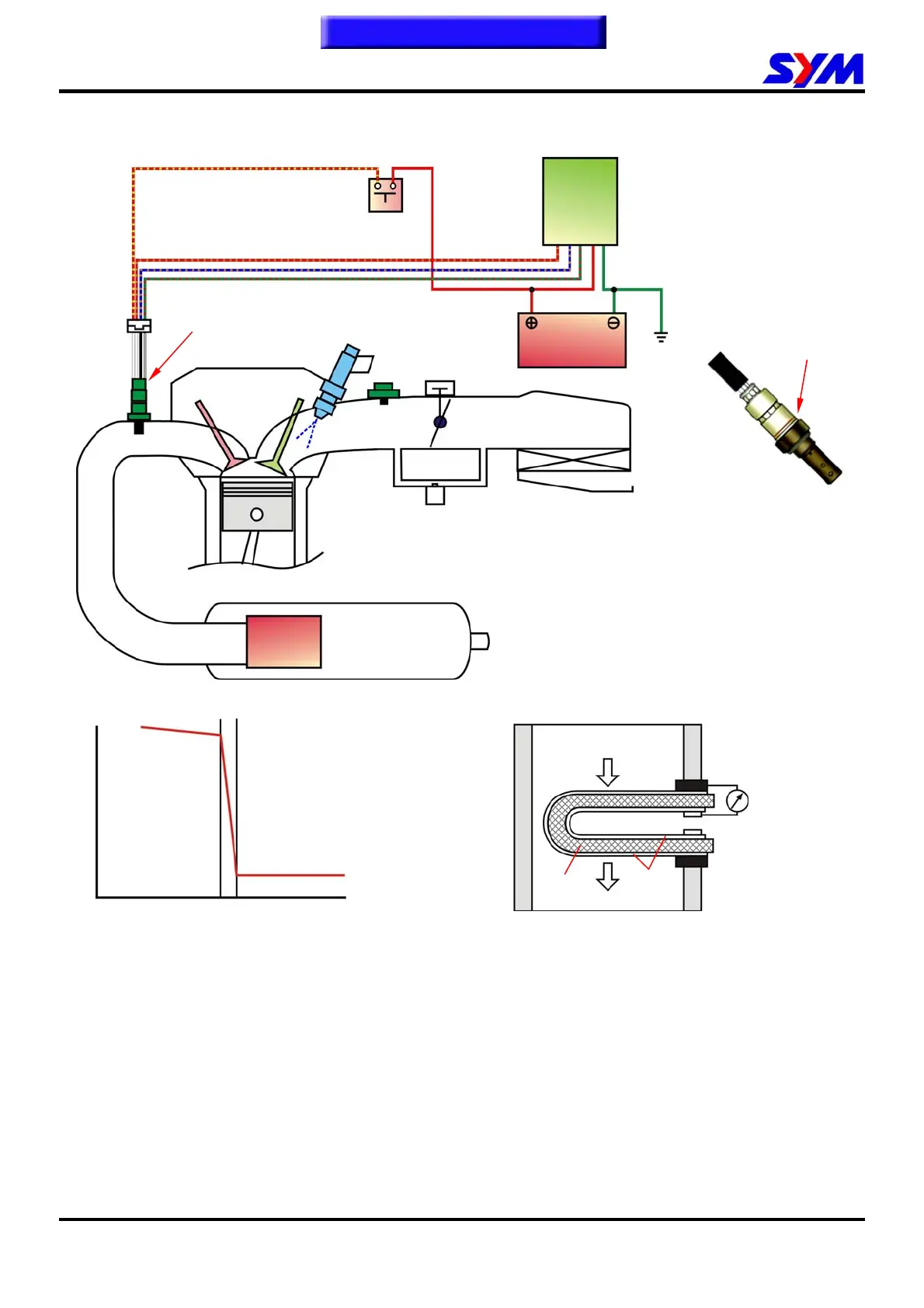 SYM