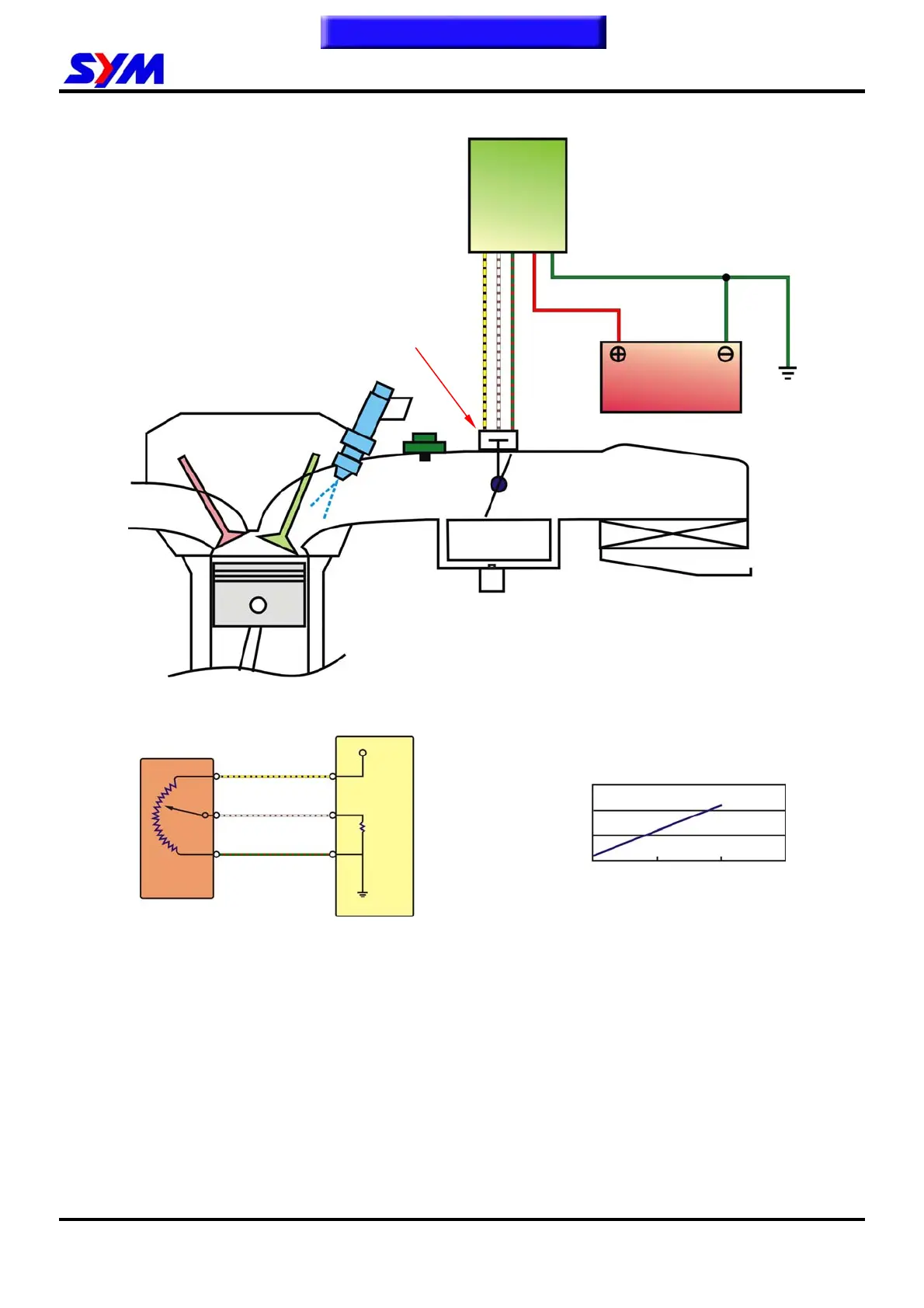 SYM