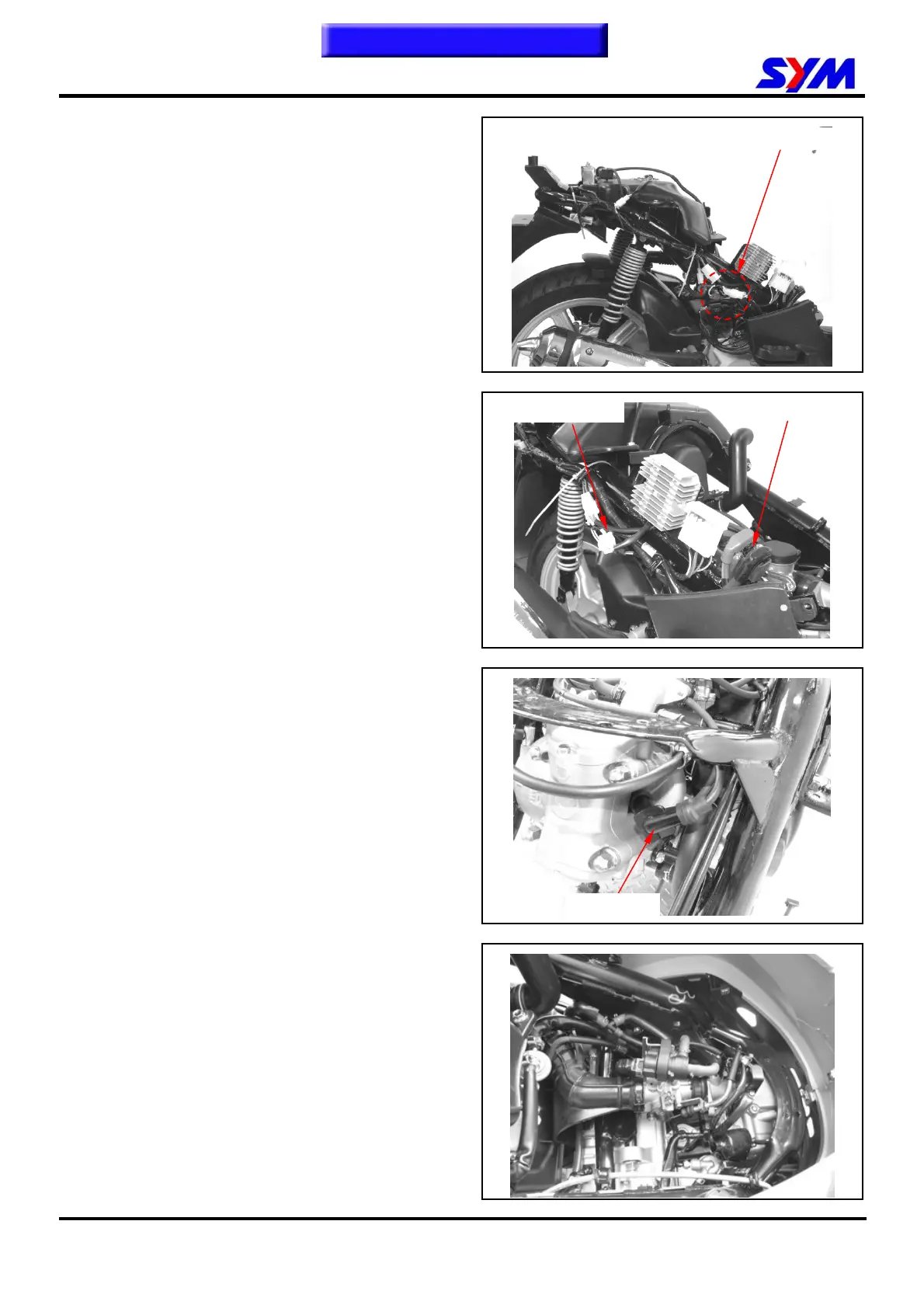 SYM