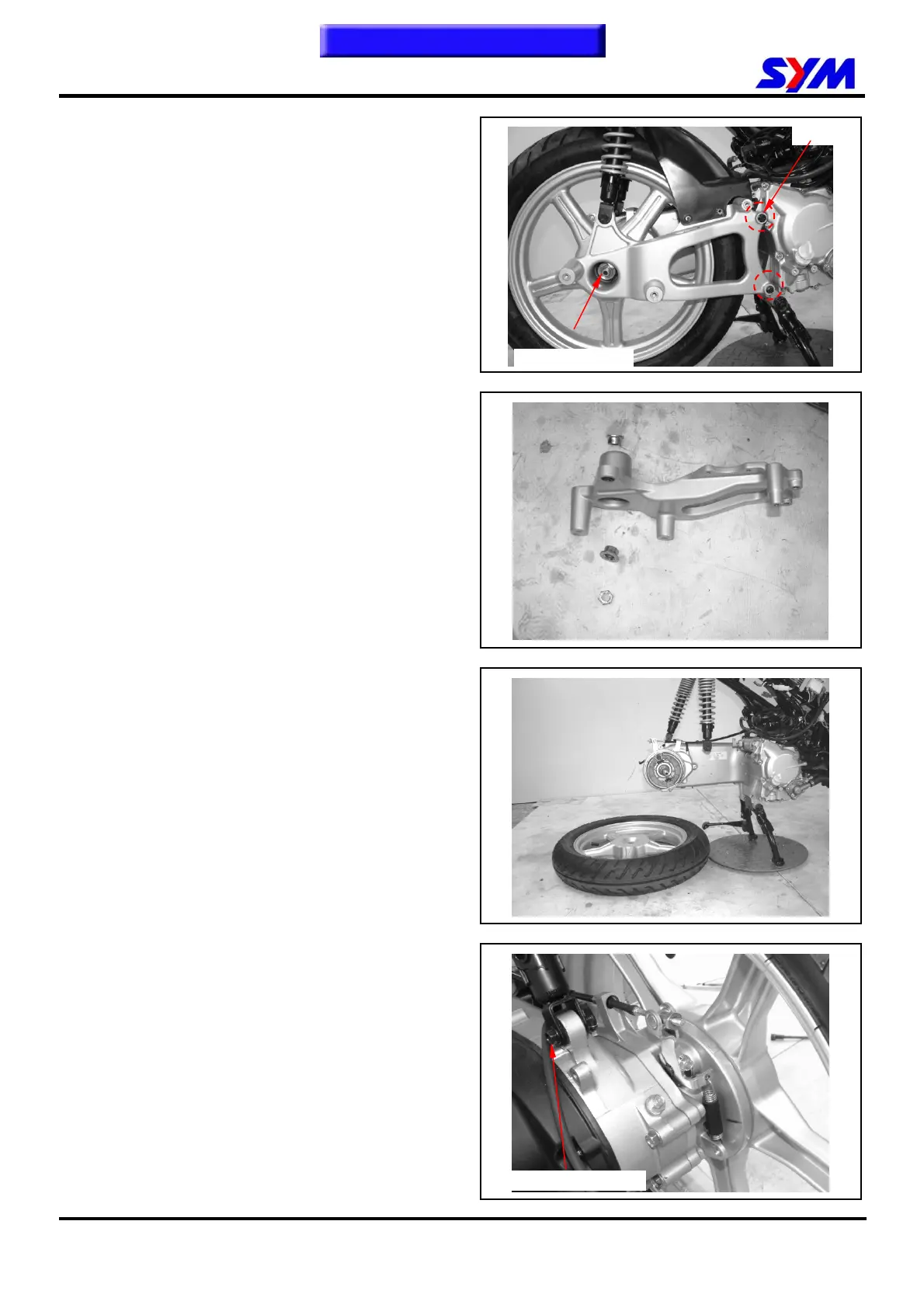 SYM