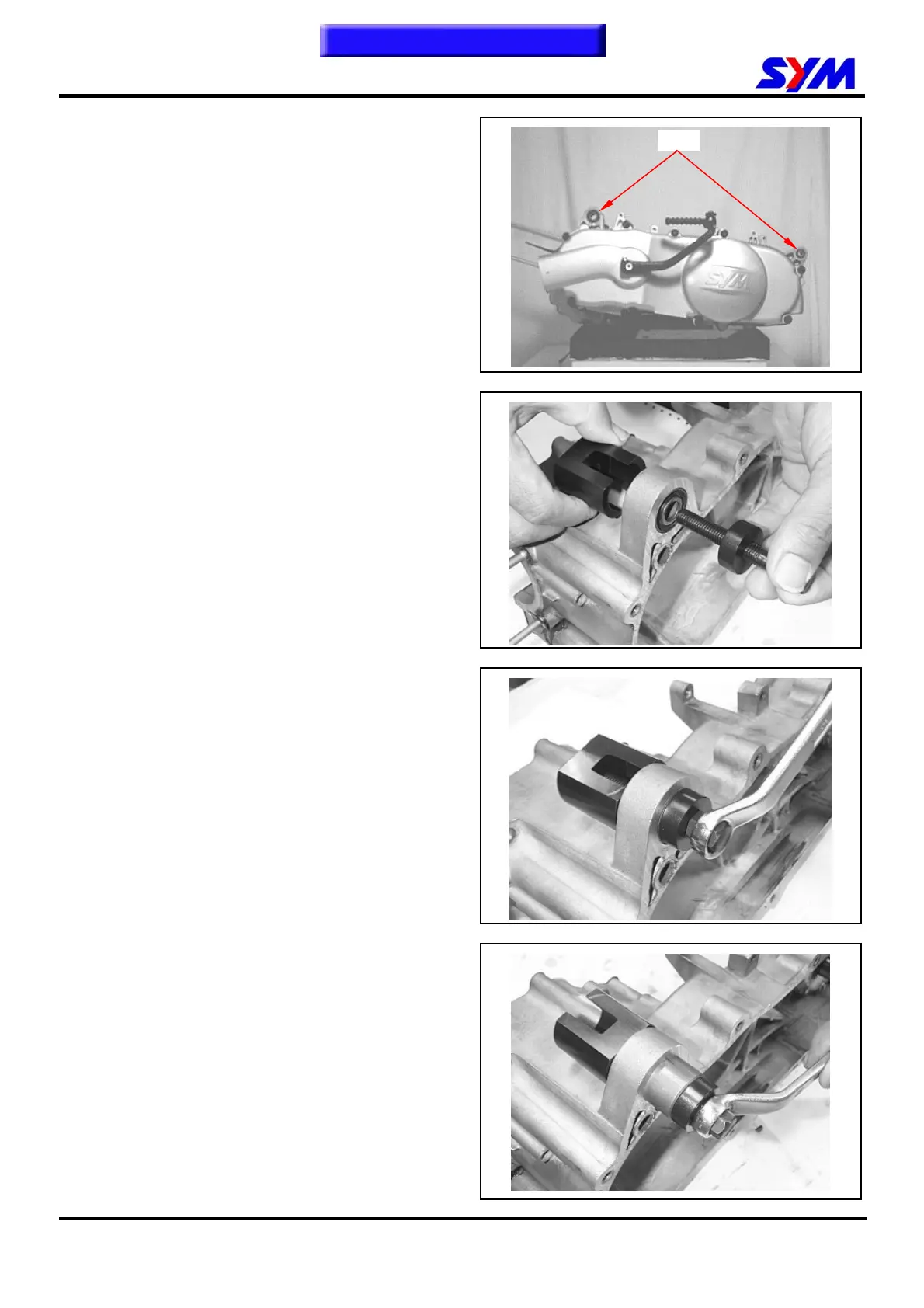 SYM

SYM