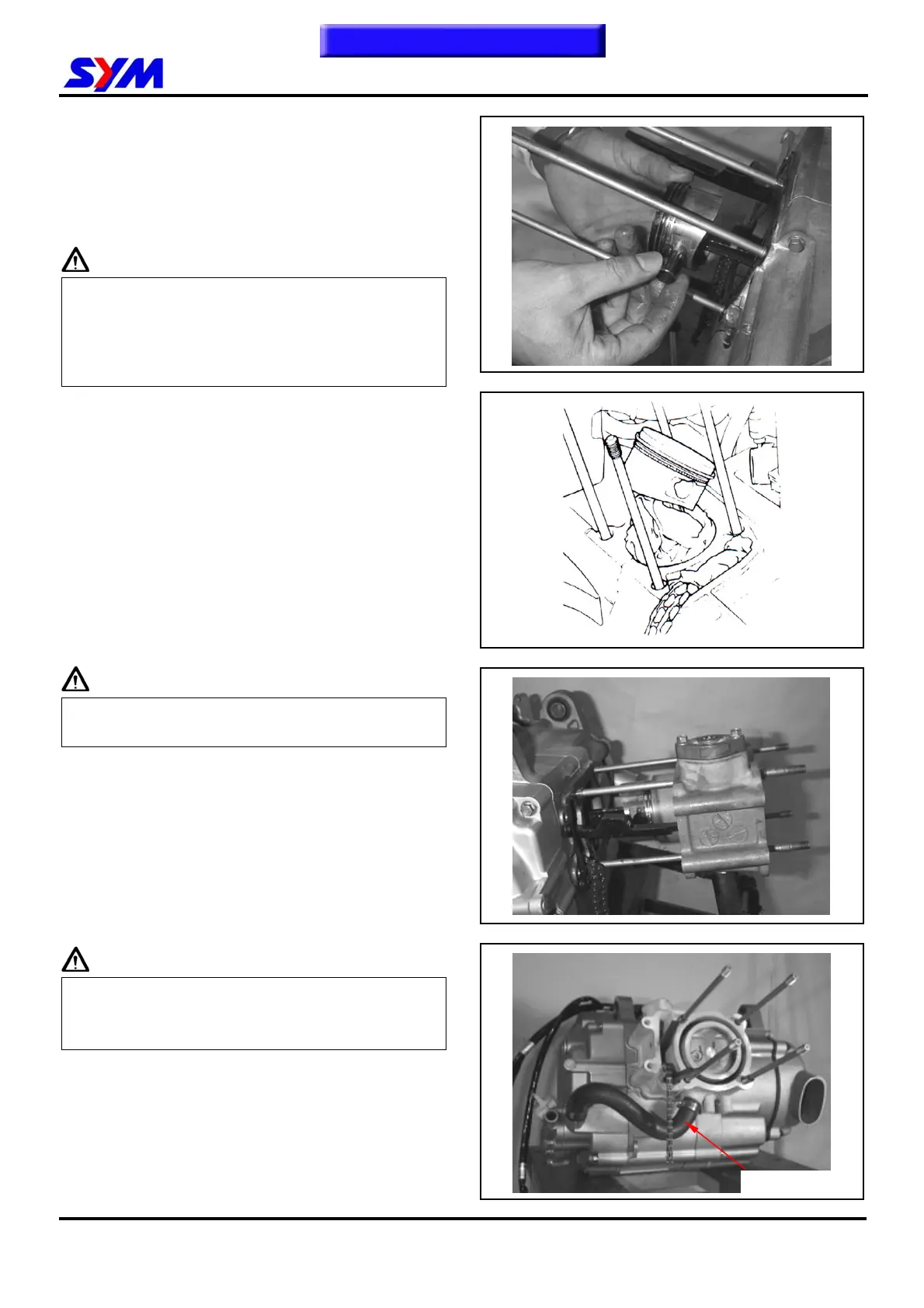 SYM