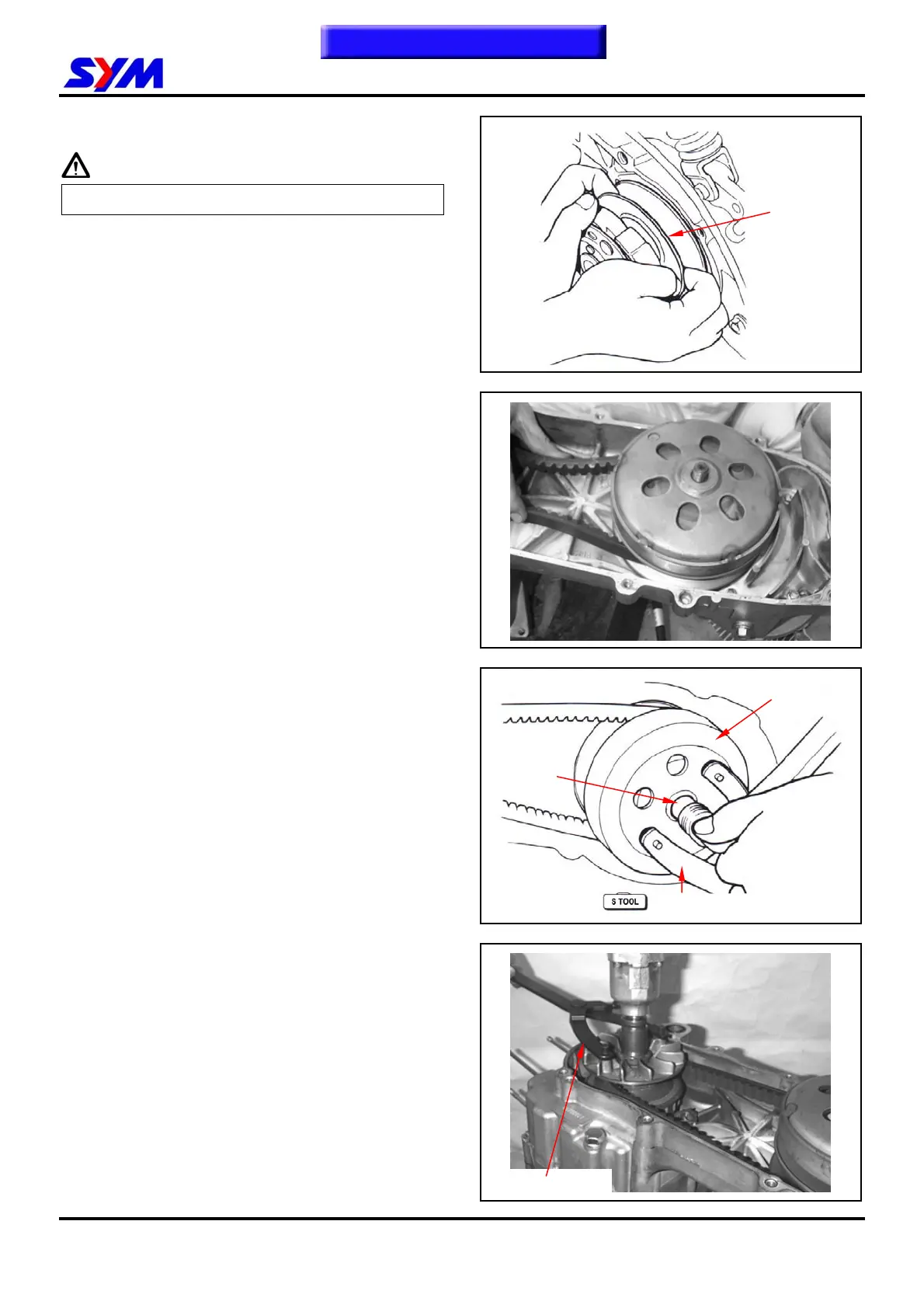 SYM

S TOOL