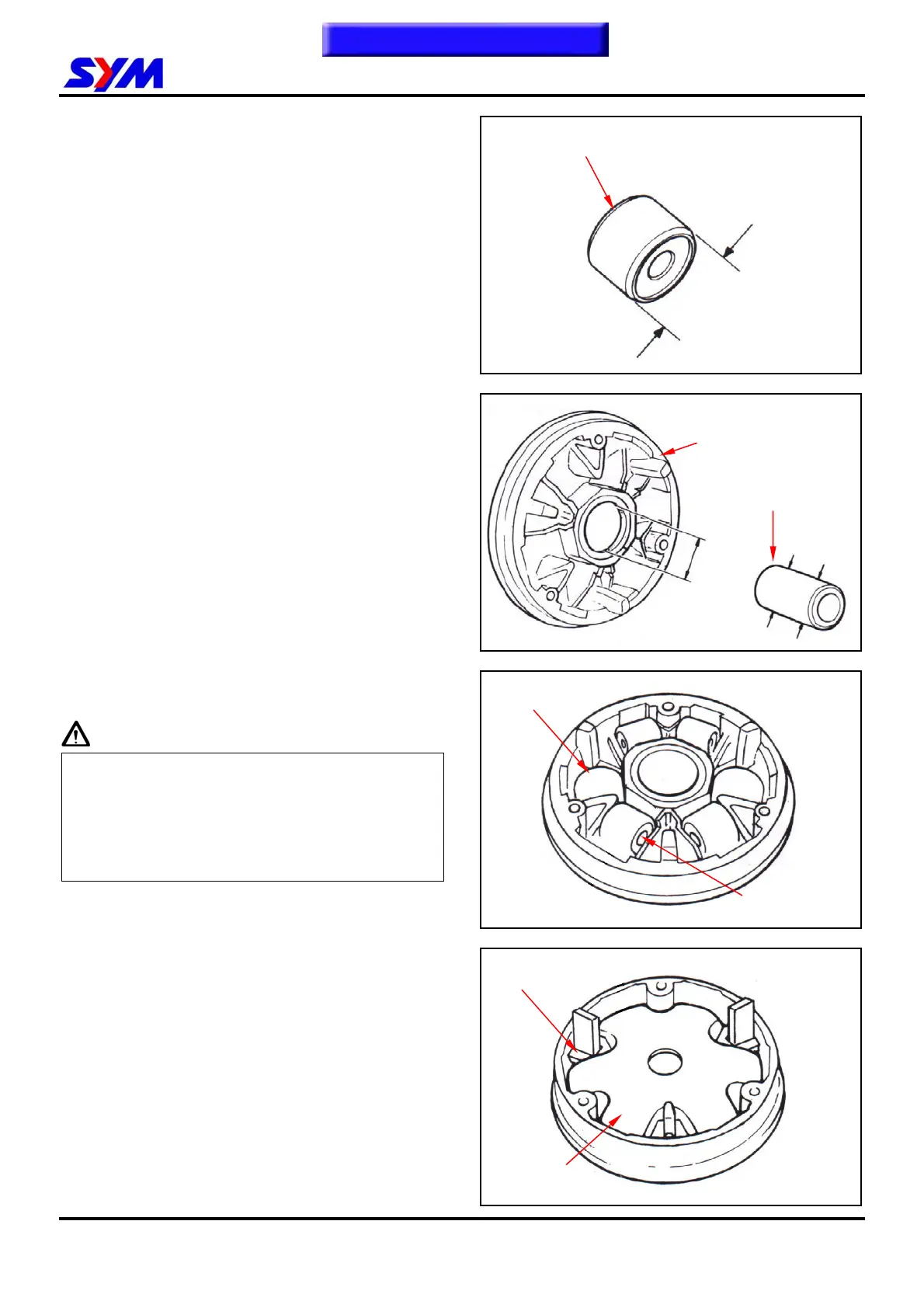 SYM