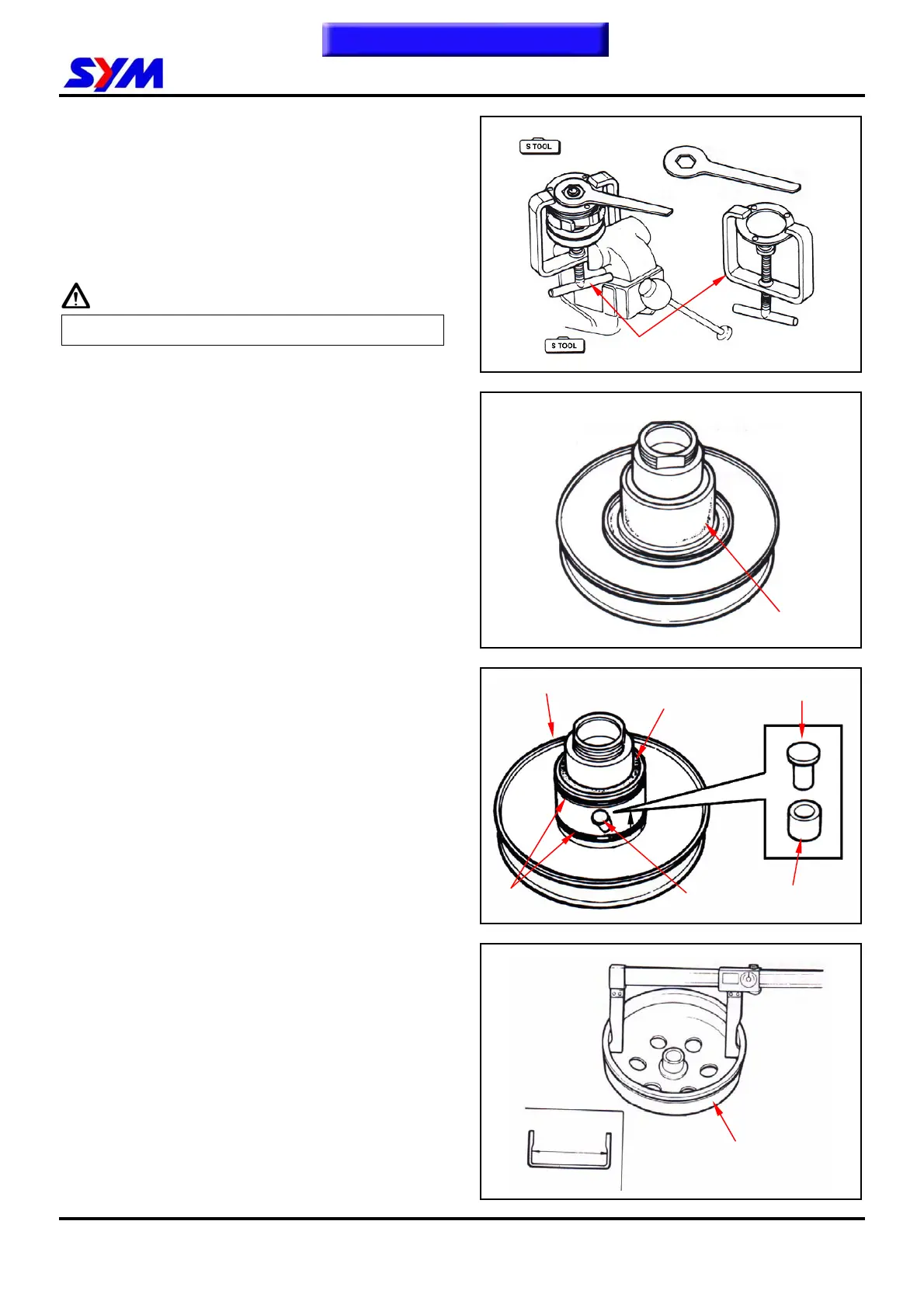 SYM

S TOOL

S TOOL