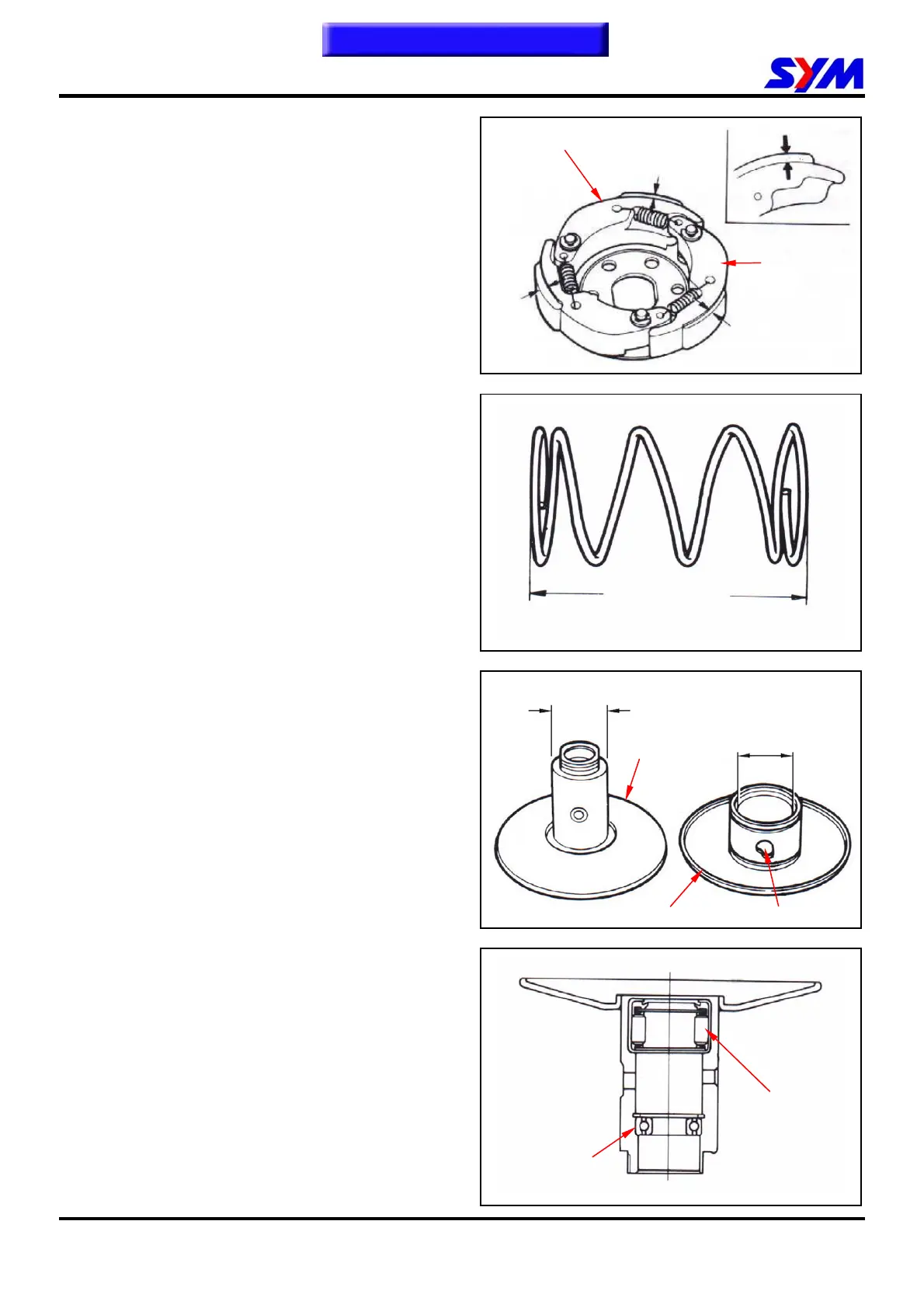 SYM