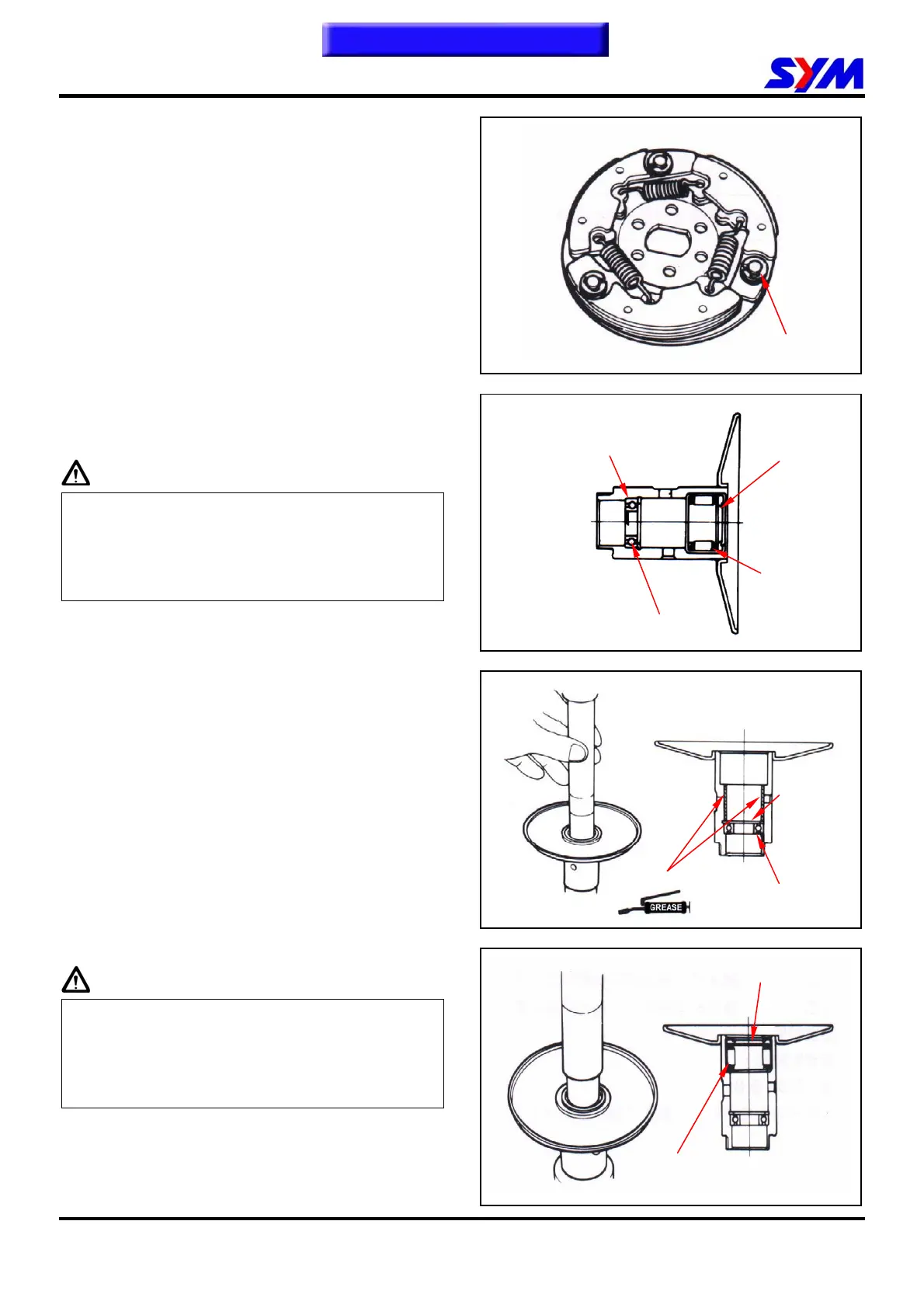 SYM

GREASE