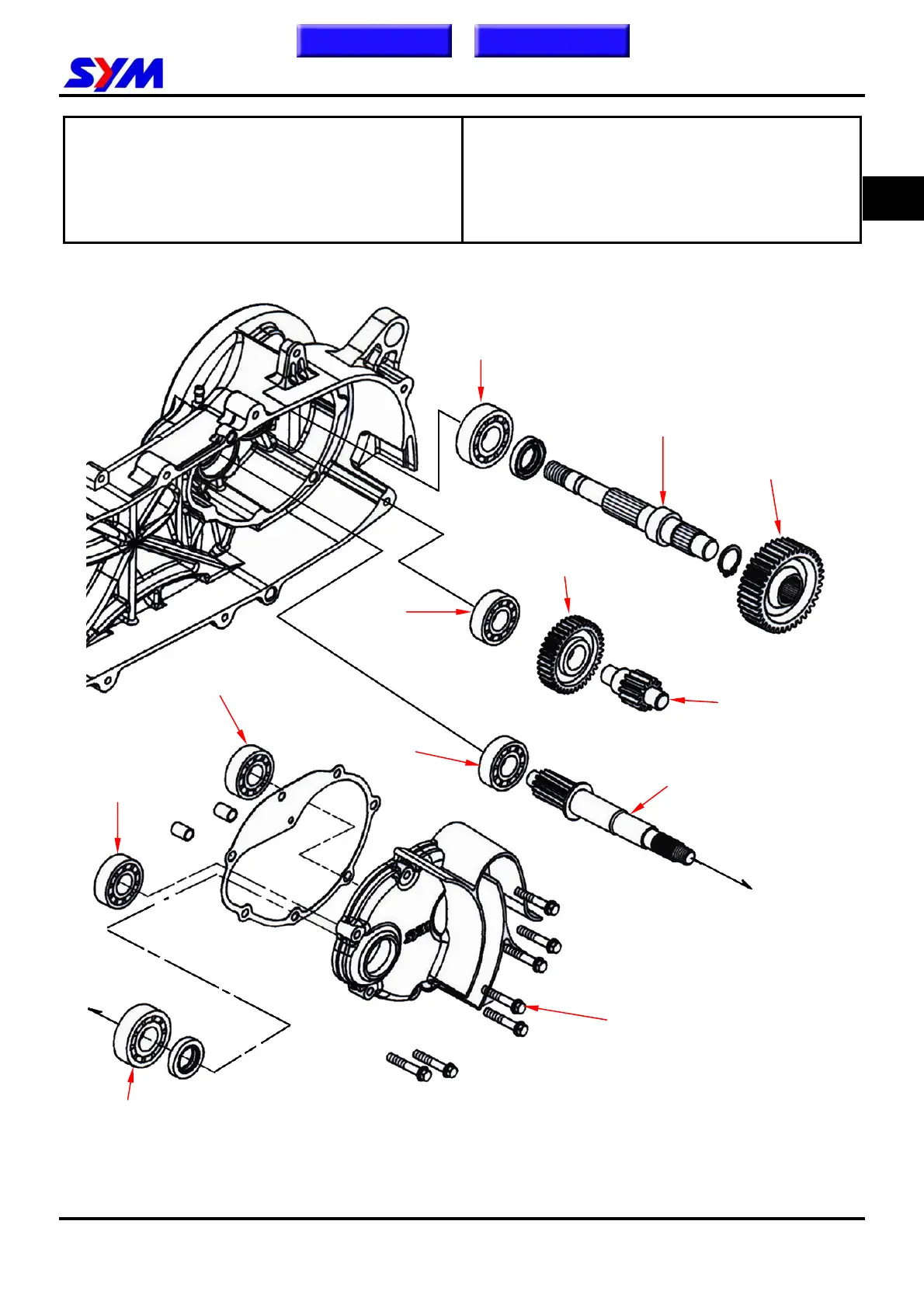 SYM