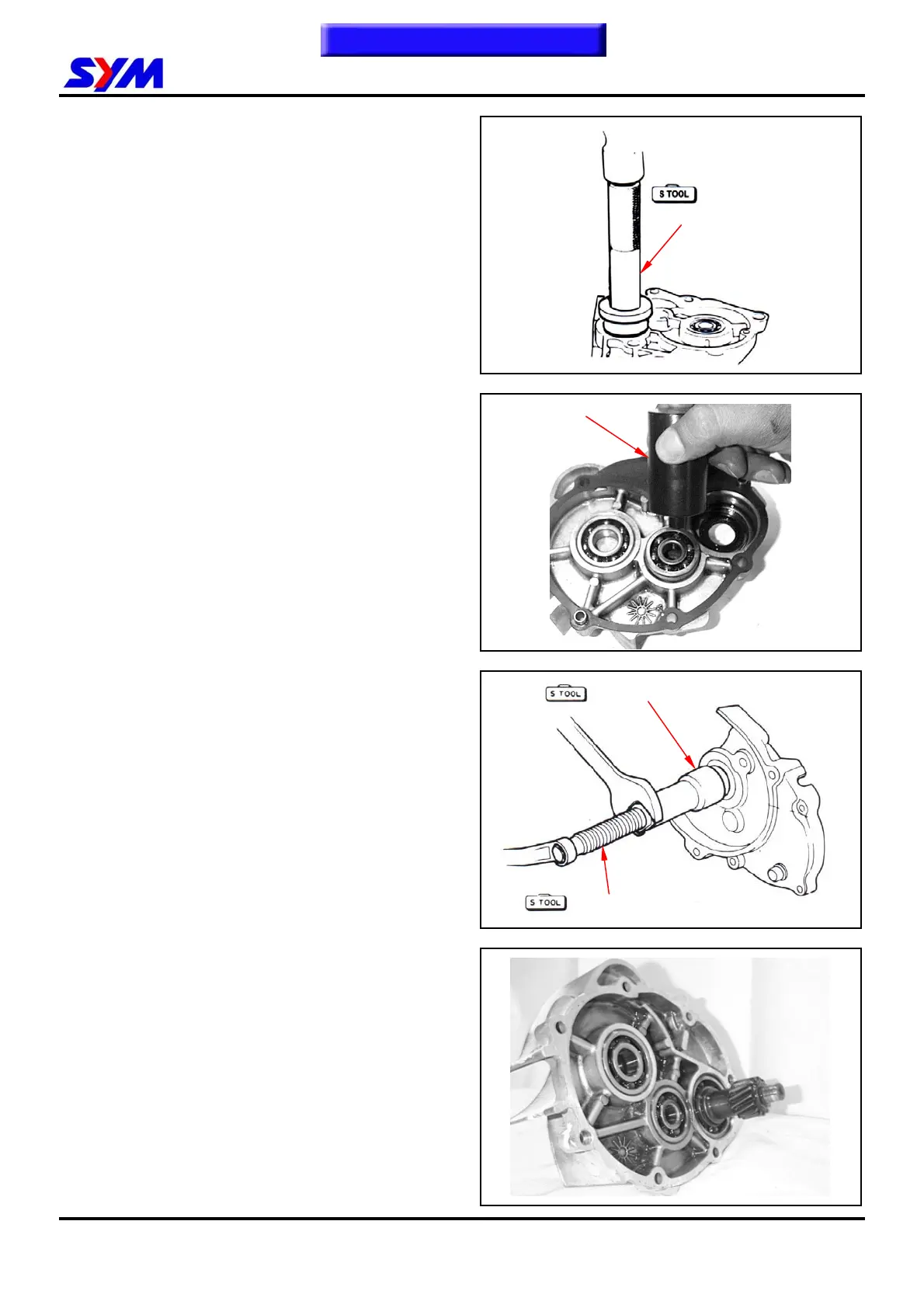 SYM

S TOOL

S TOOL

S TOOL