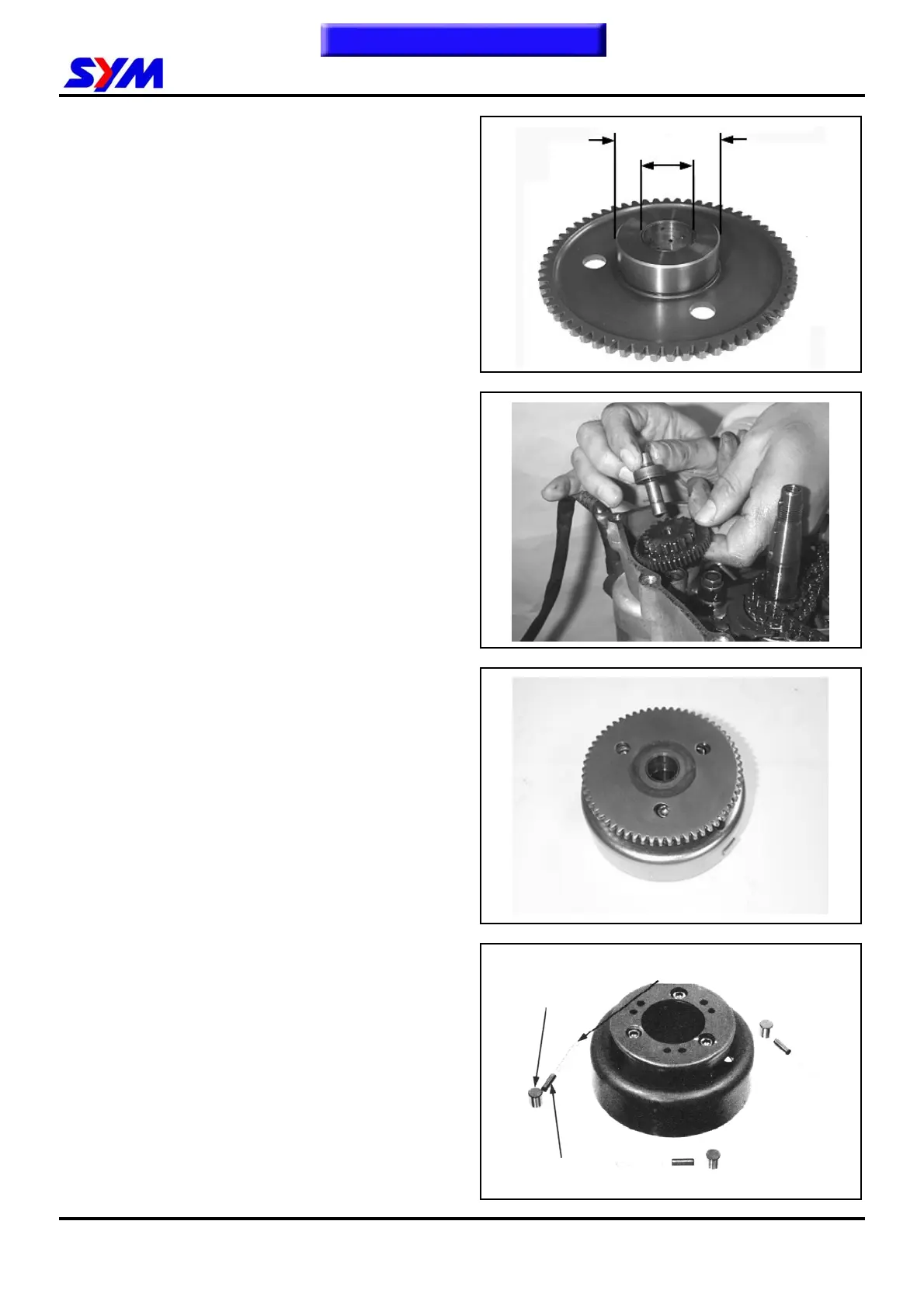 SYM