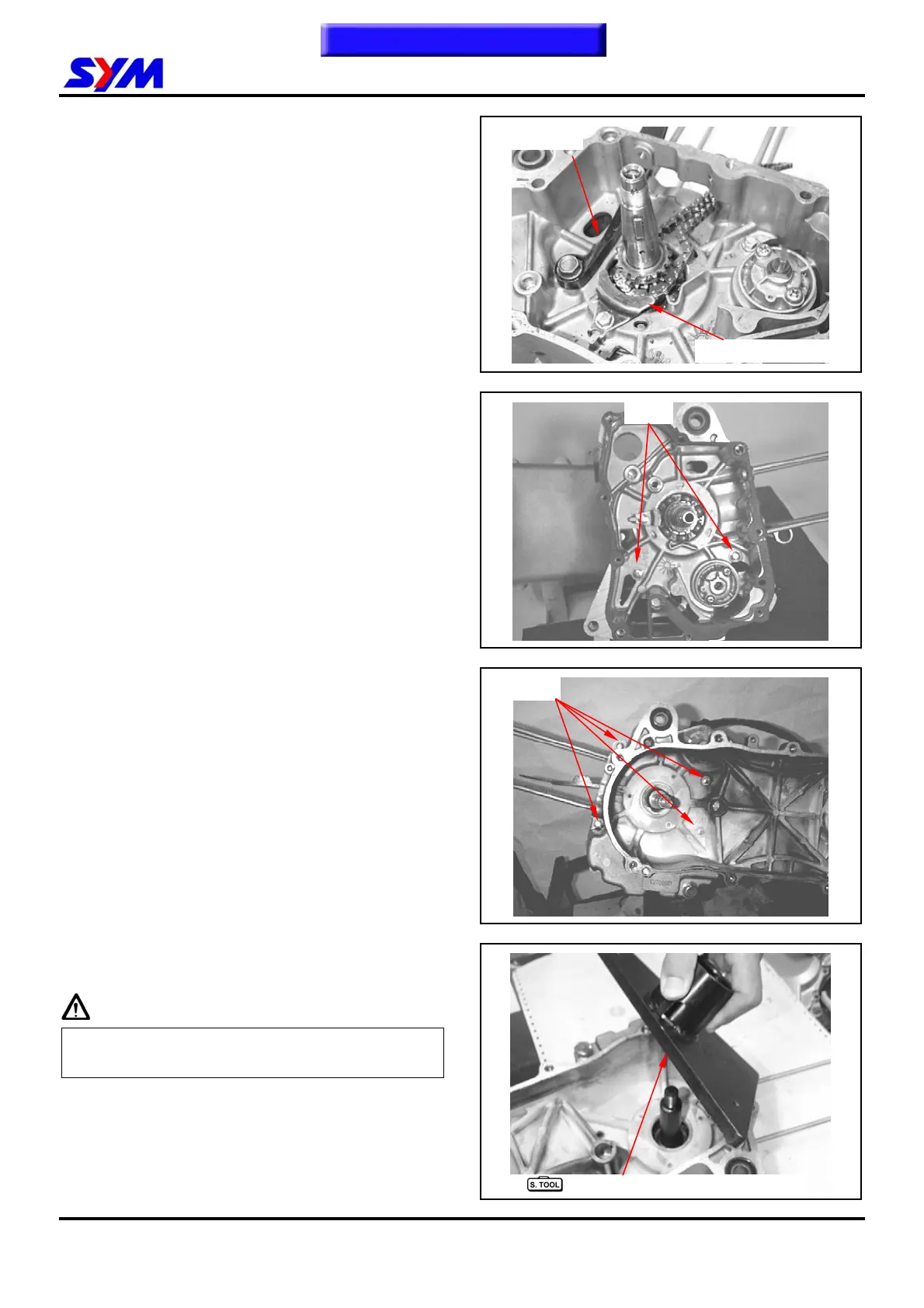 SYM

S. TOOL