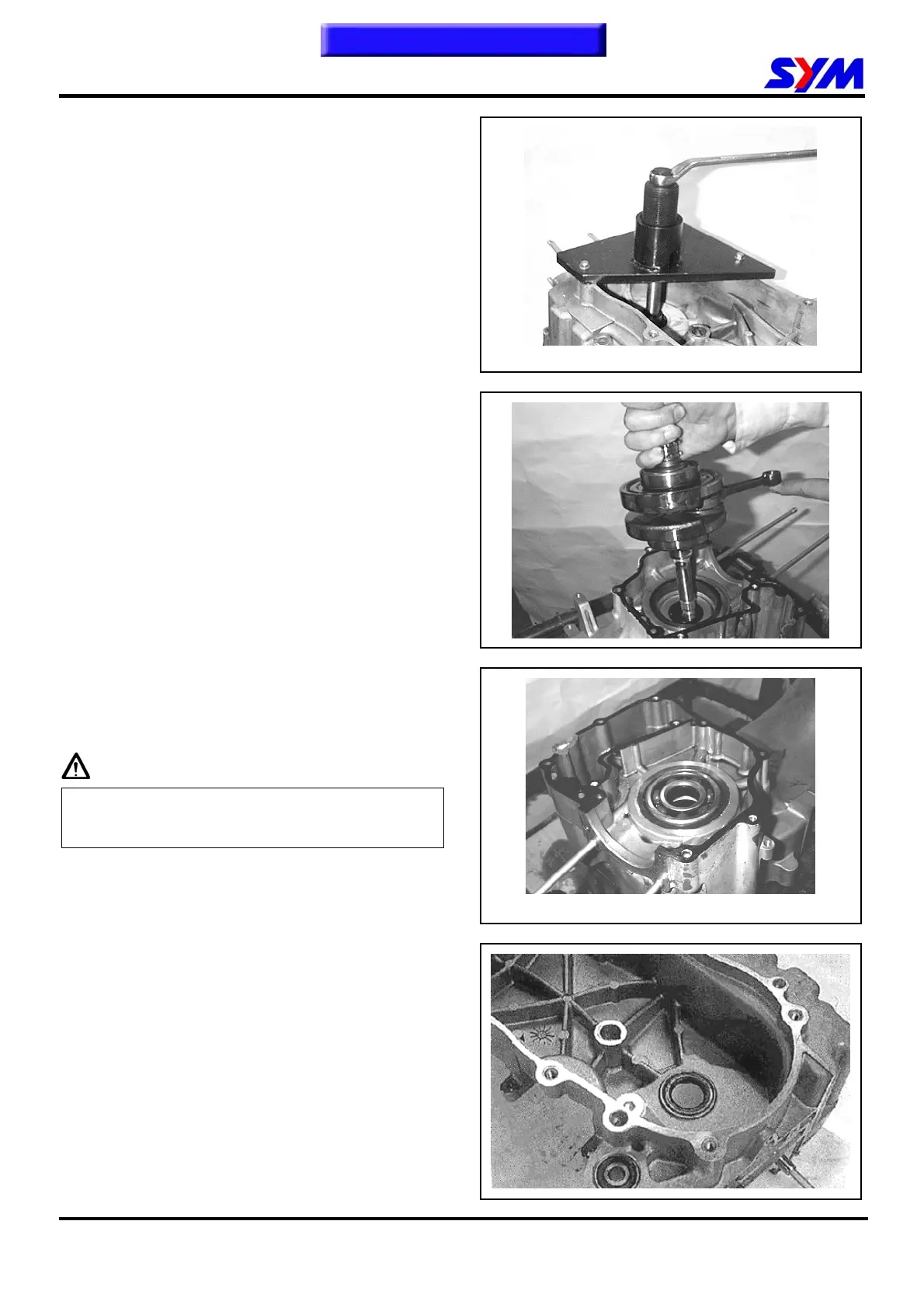 SYM