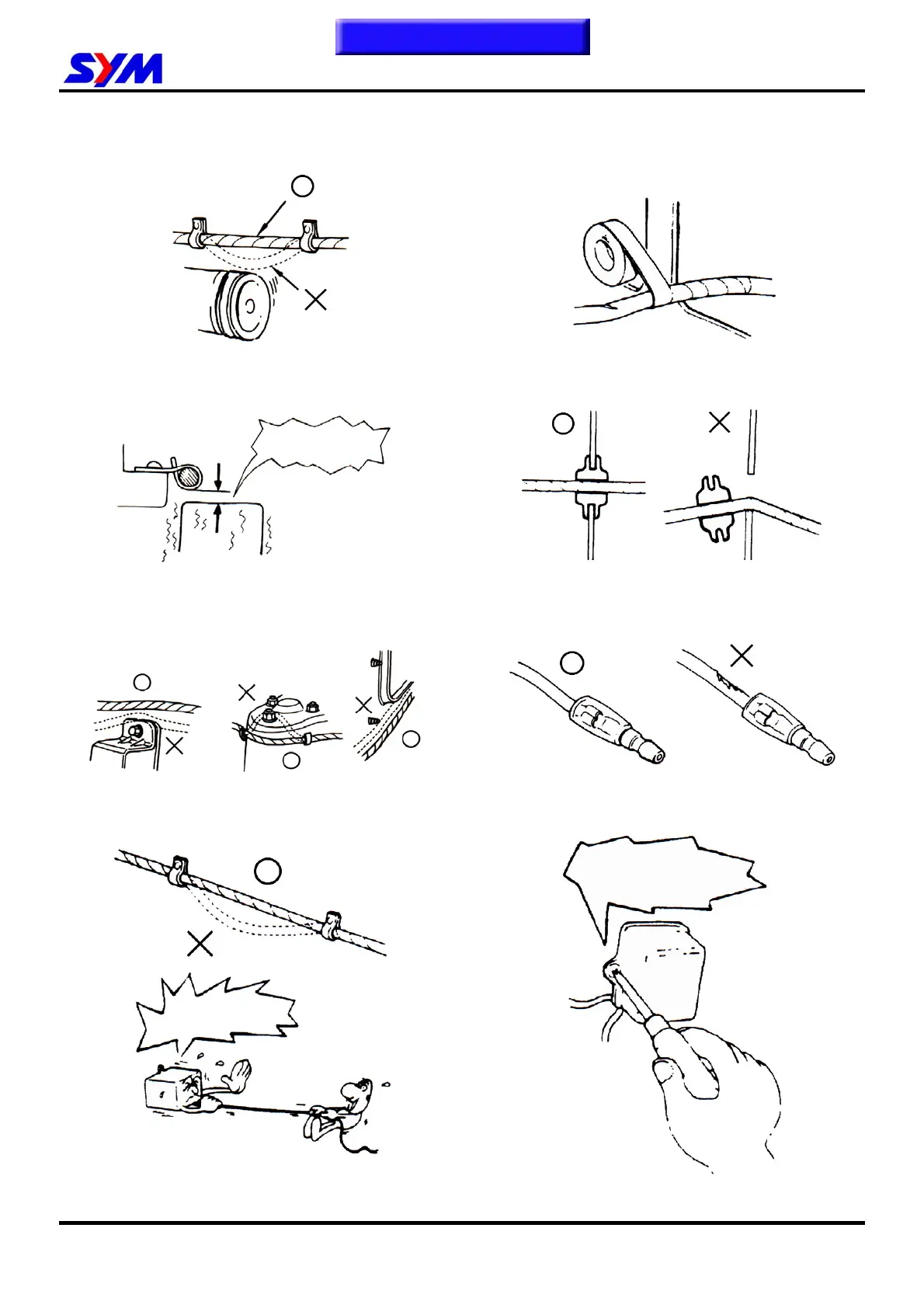 SYM