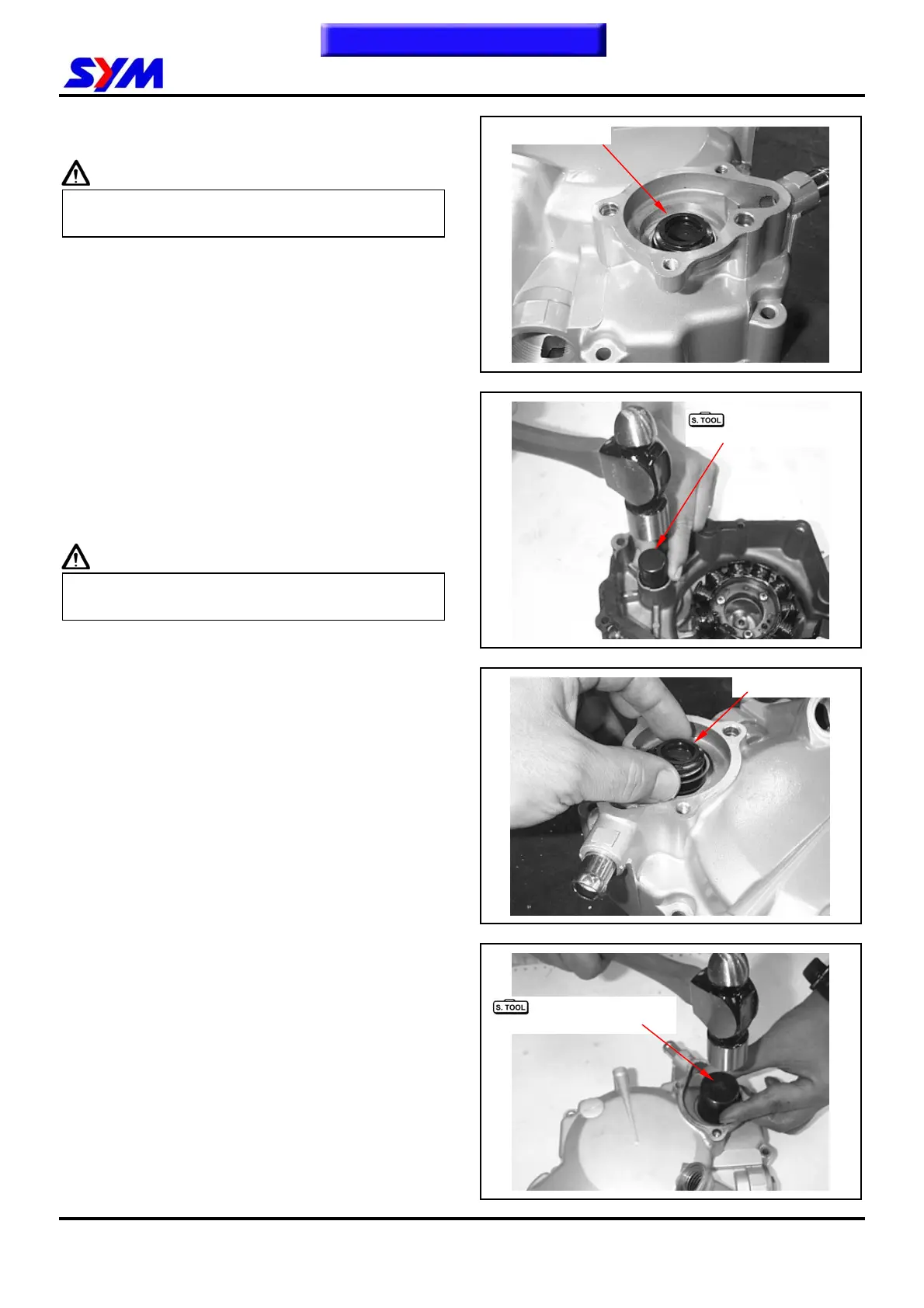 SYM

S. TOOL

S. TOOL