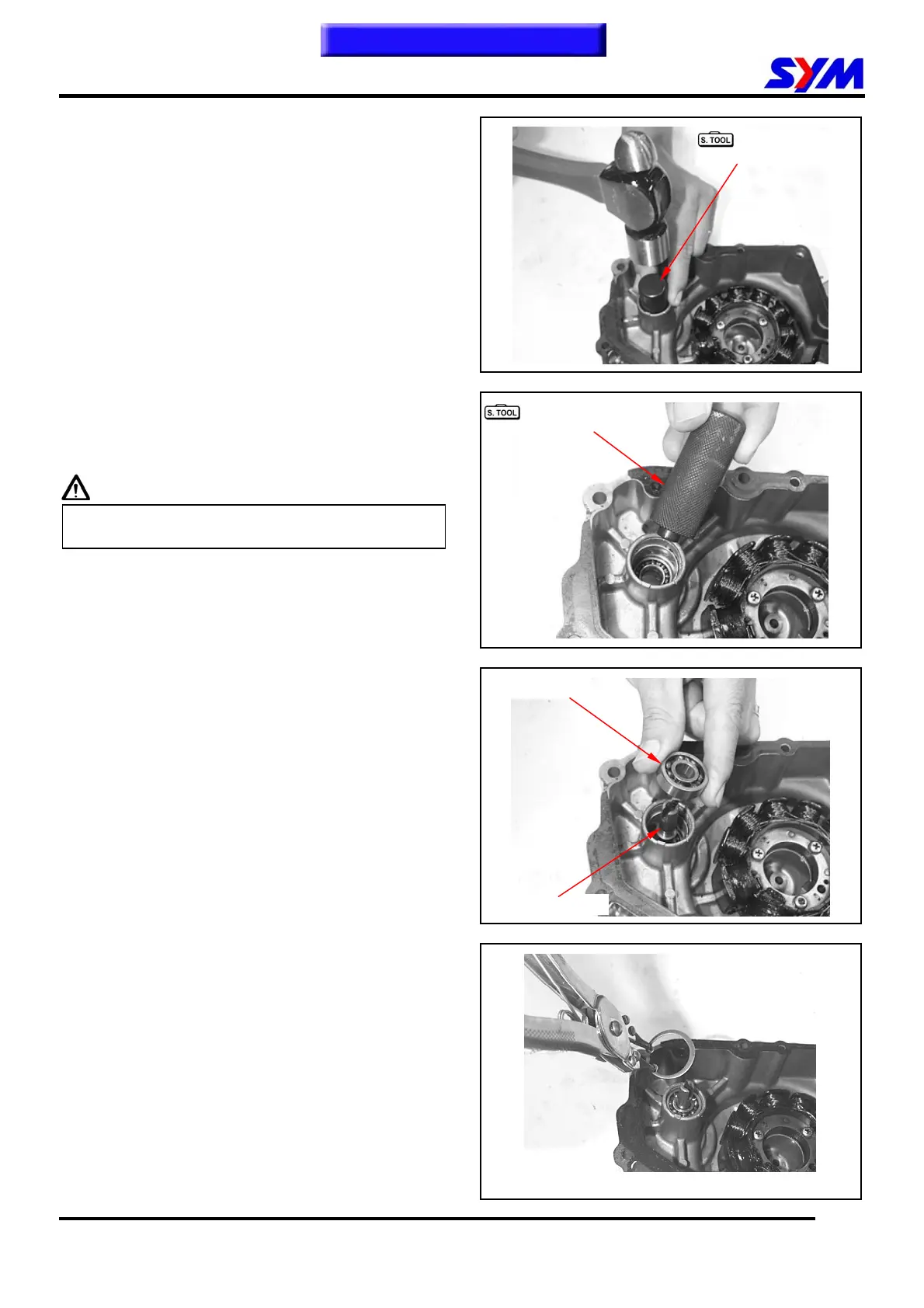 SYM

S. TOOL

S. TOOL