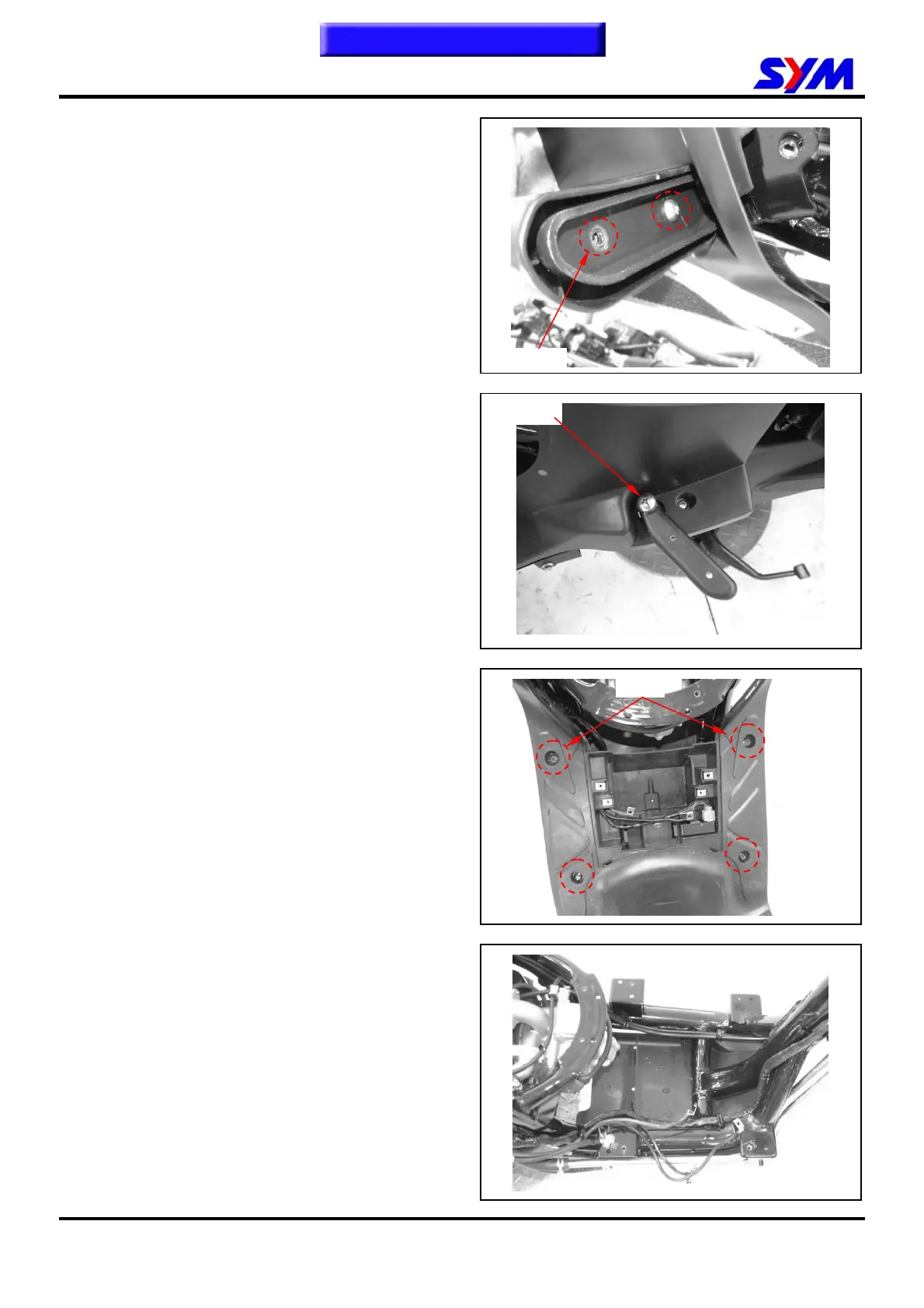 SYM