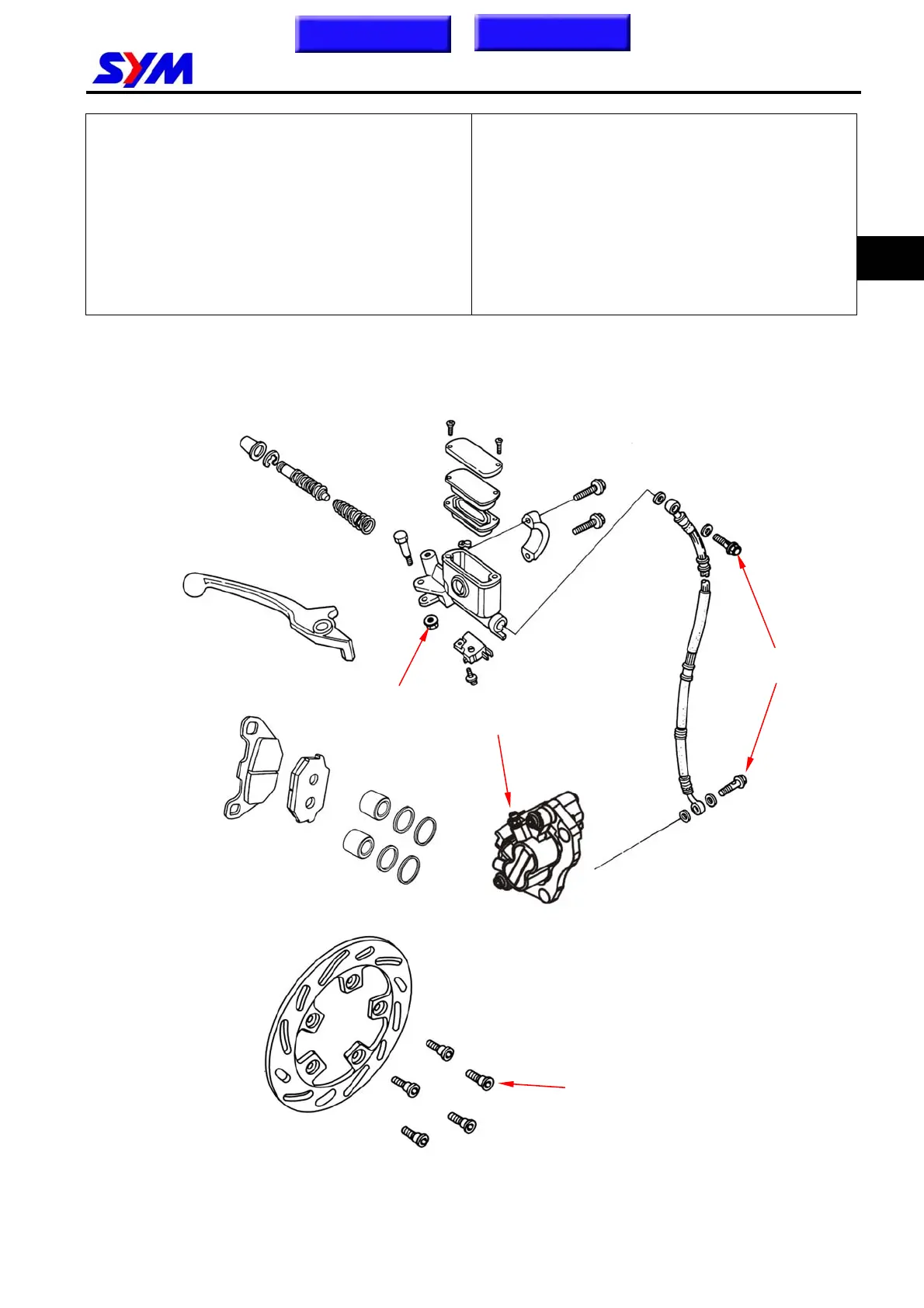 SYM